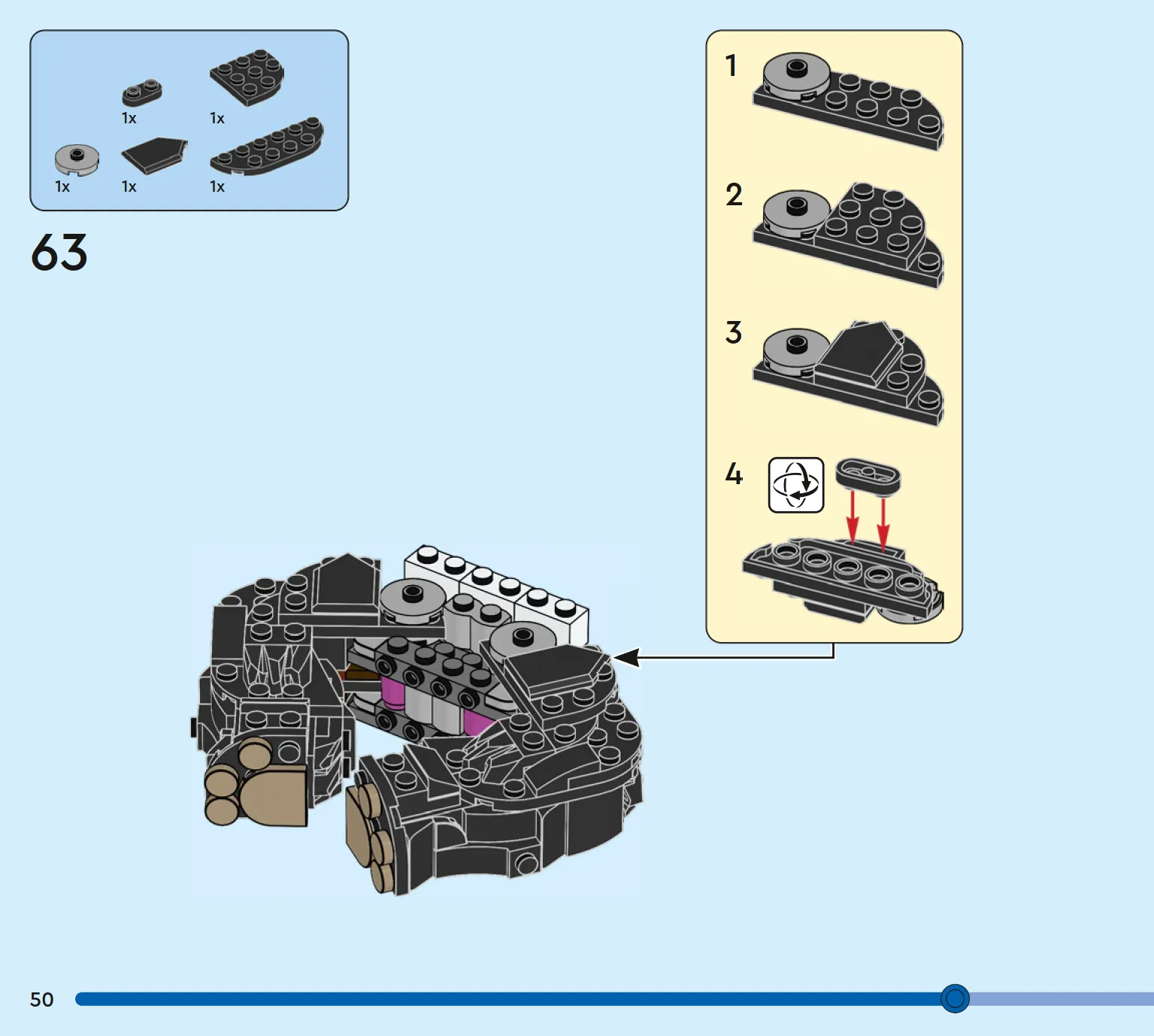 1x
1x
1x
1x
1x

63

1

2

3

4

50