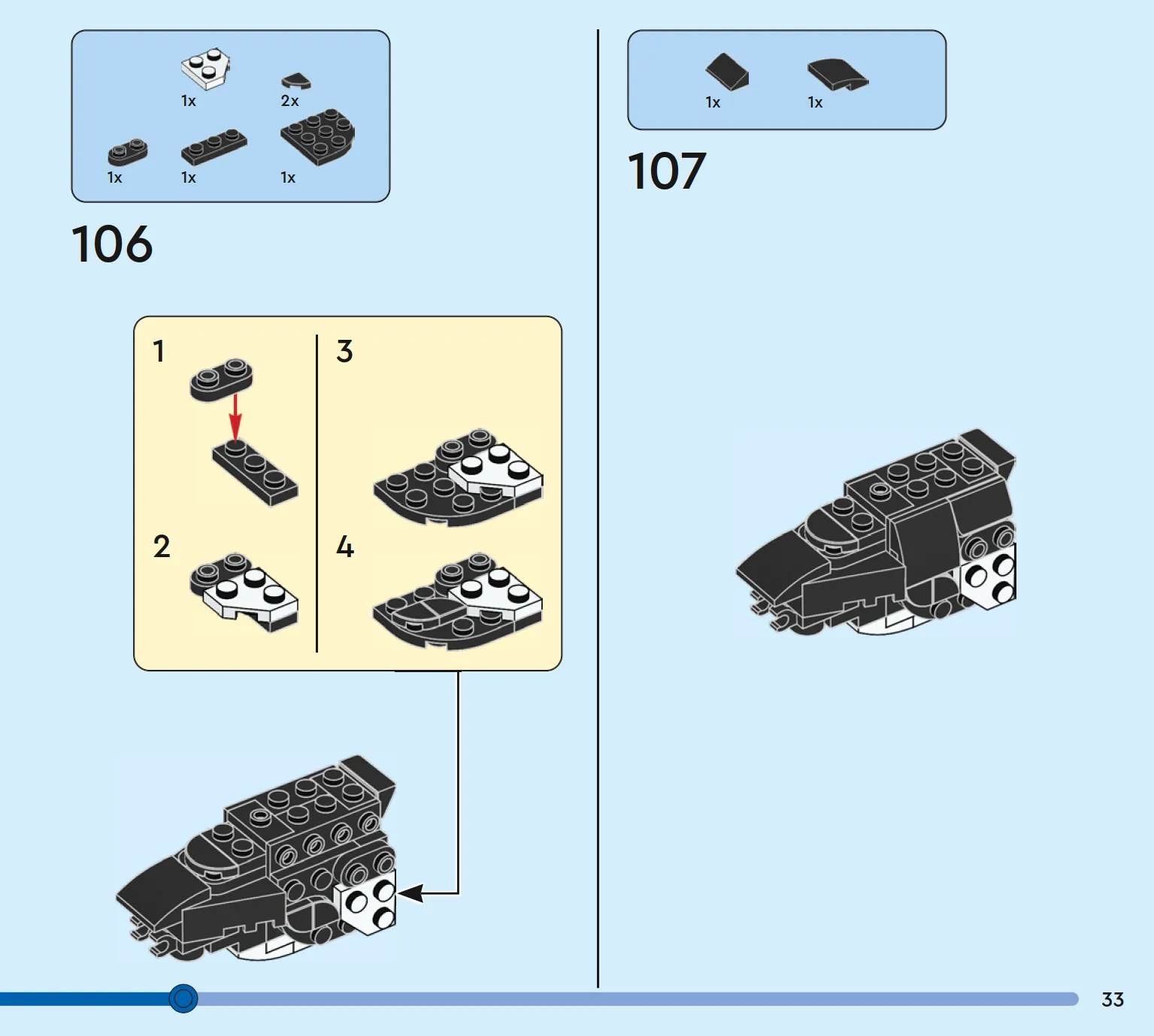 1x
2x
1x
1x
1x

106

1
2
3
4

1x
1x

107

33