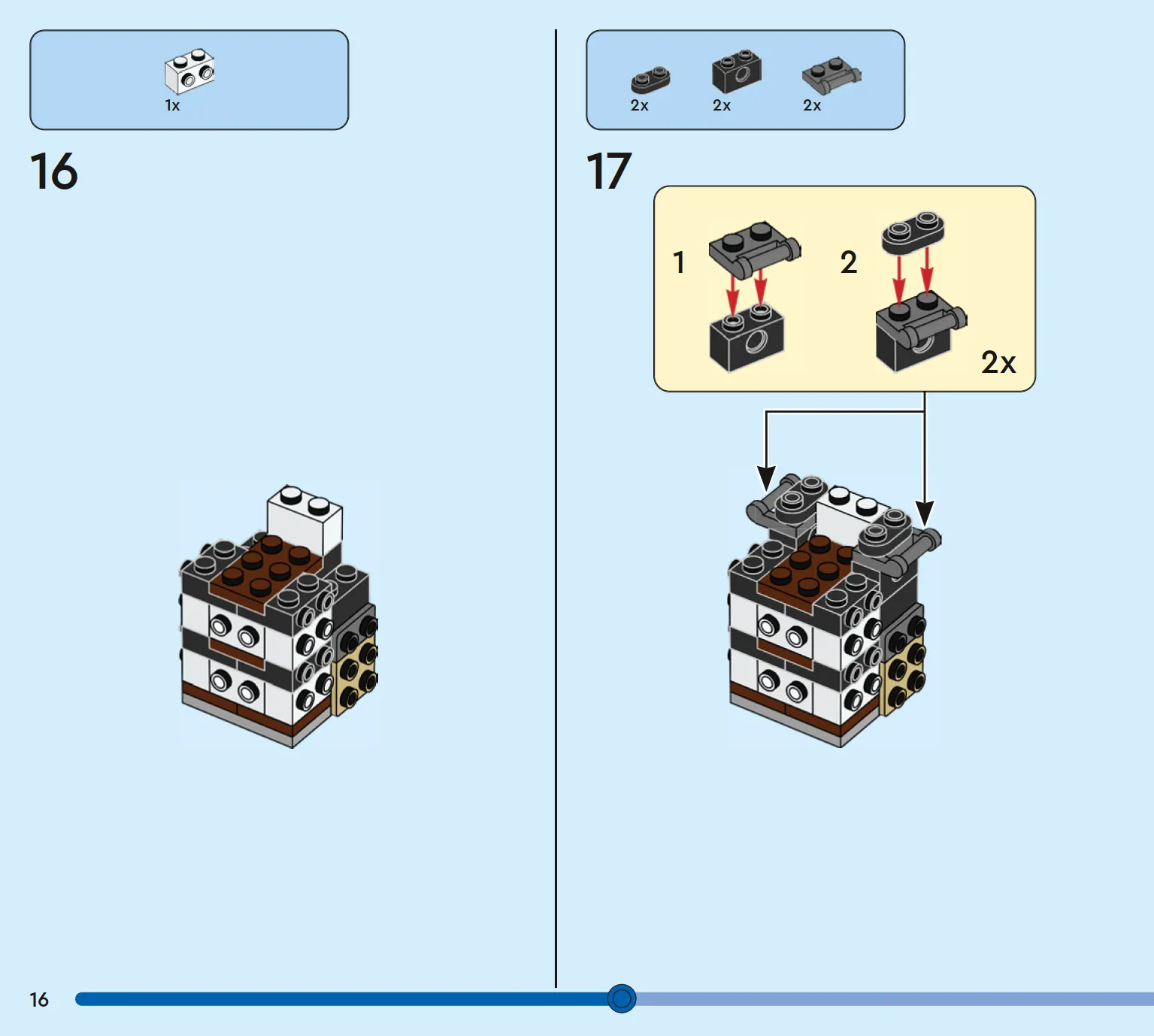 1x

16

2x 2x 2x

17

1

2

2x

16