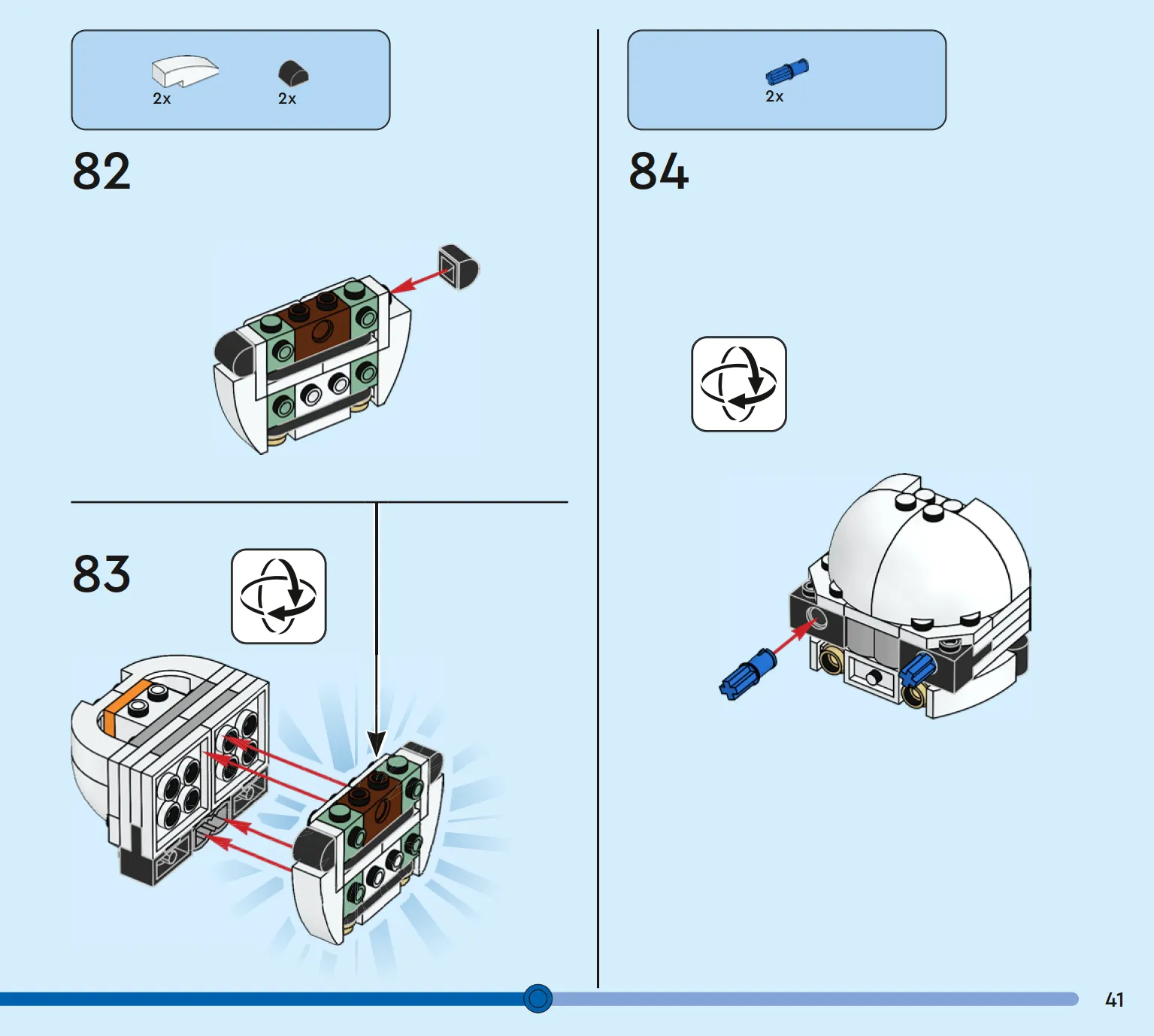 2x
2x

82

83

2x

84

41