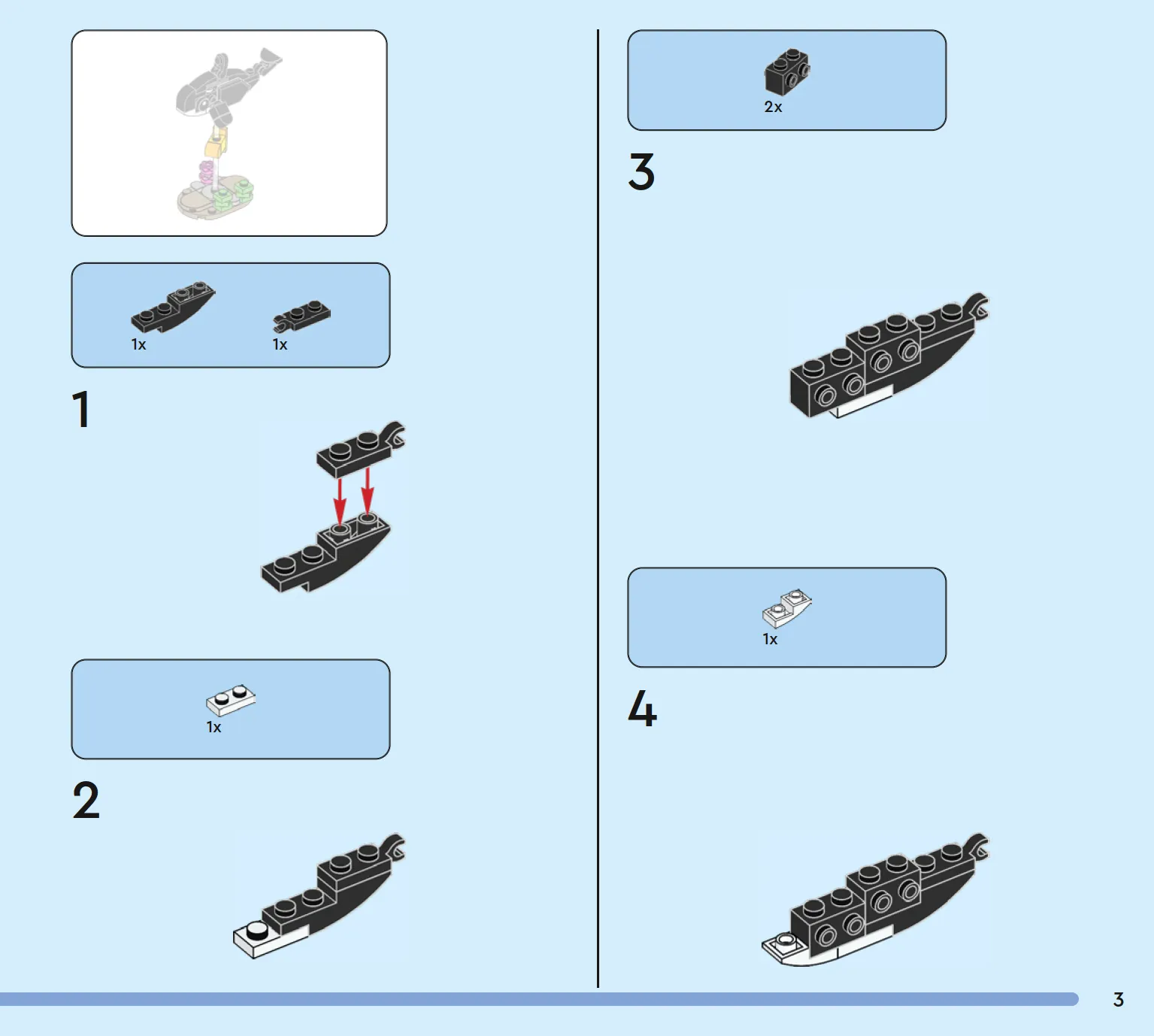 1x 1x

1

1x

2

2x

3

1x

4

3