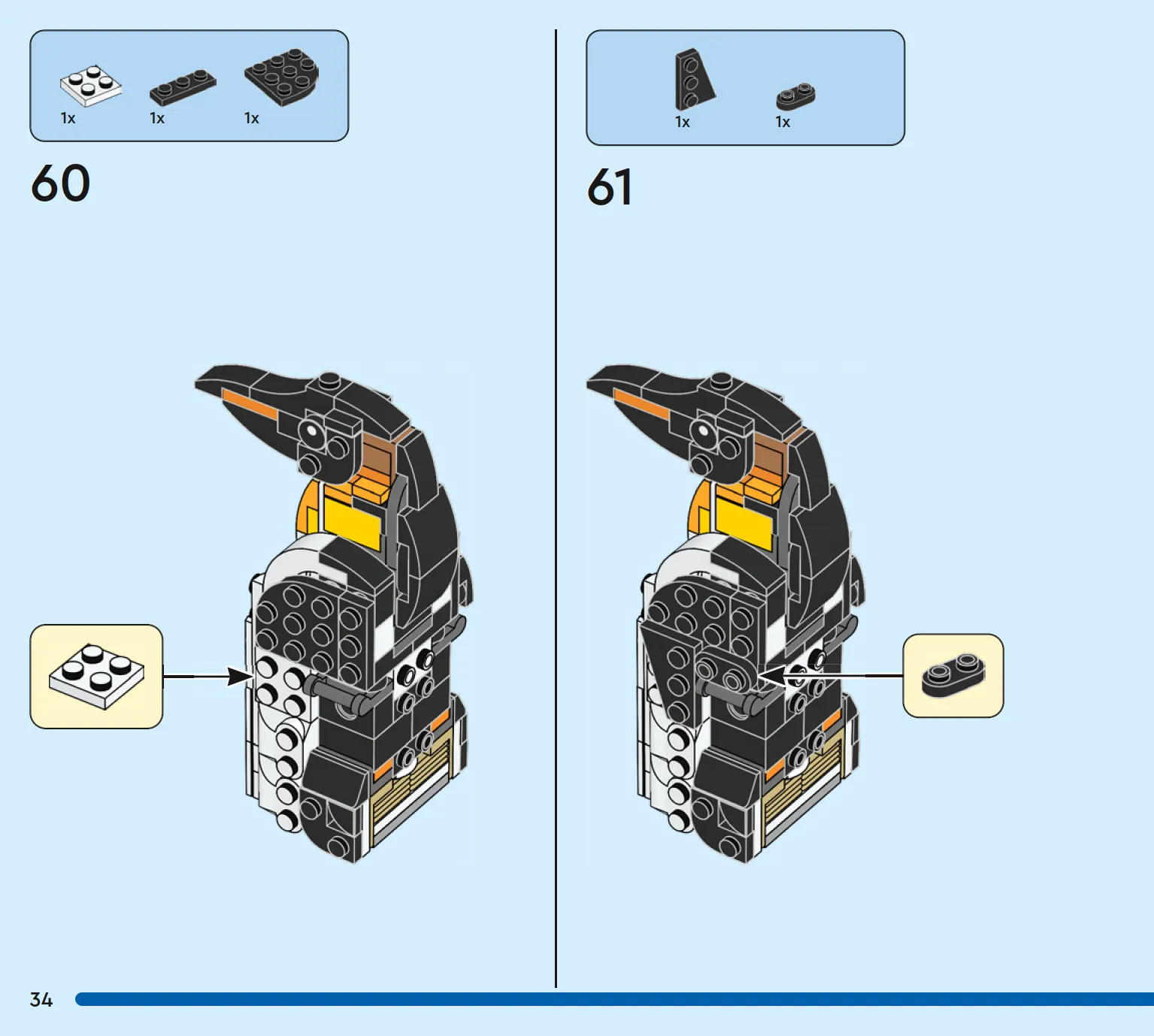 1x 1x 1x

60

1x 1x

61

34