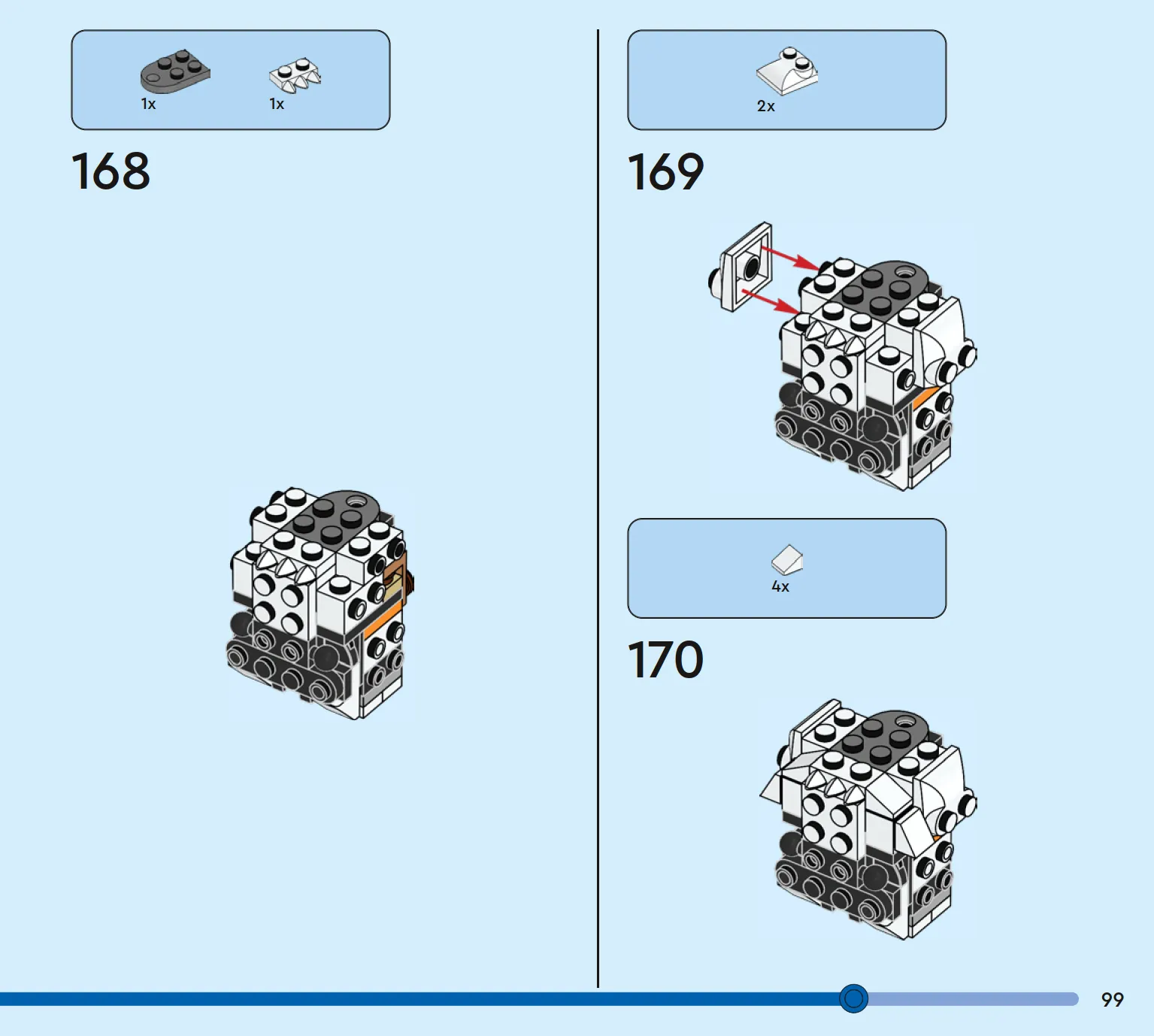 1x 1x

168

2x

169

4x

170

99