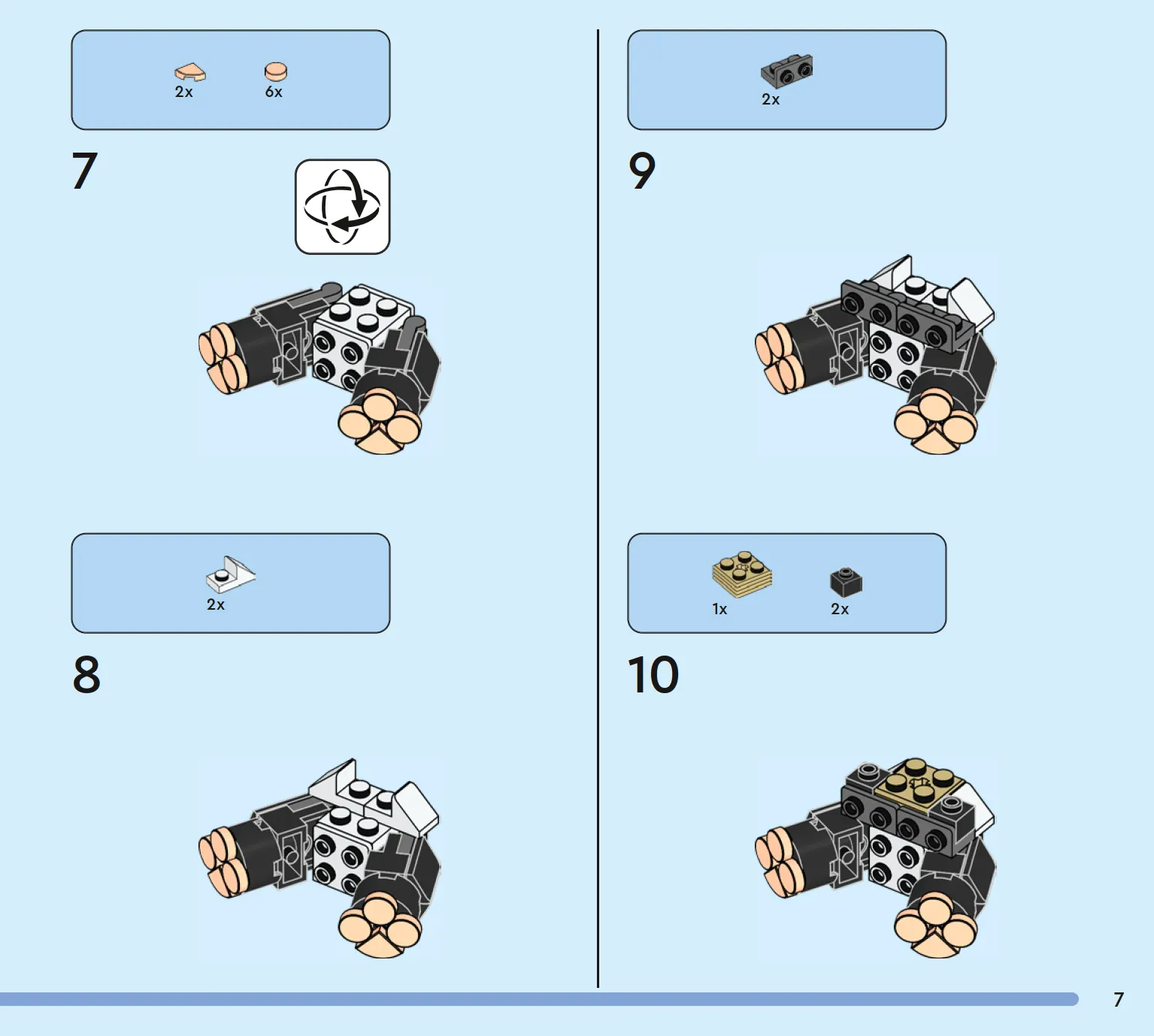 2x 6x

7

2x

8

2x

9

1x 2x

10

7