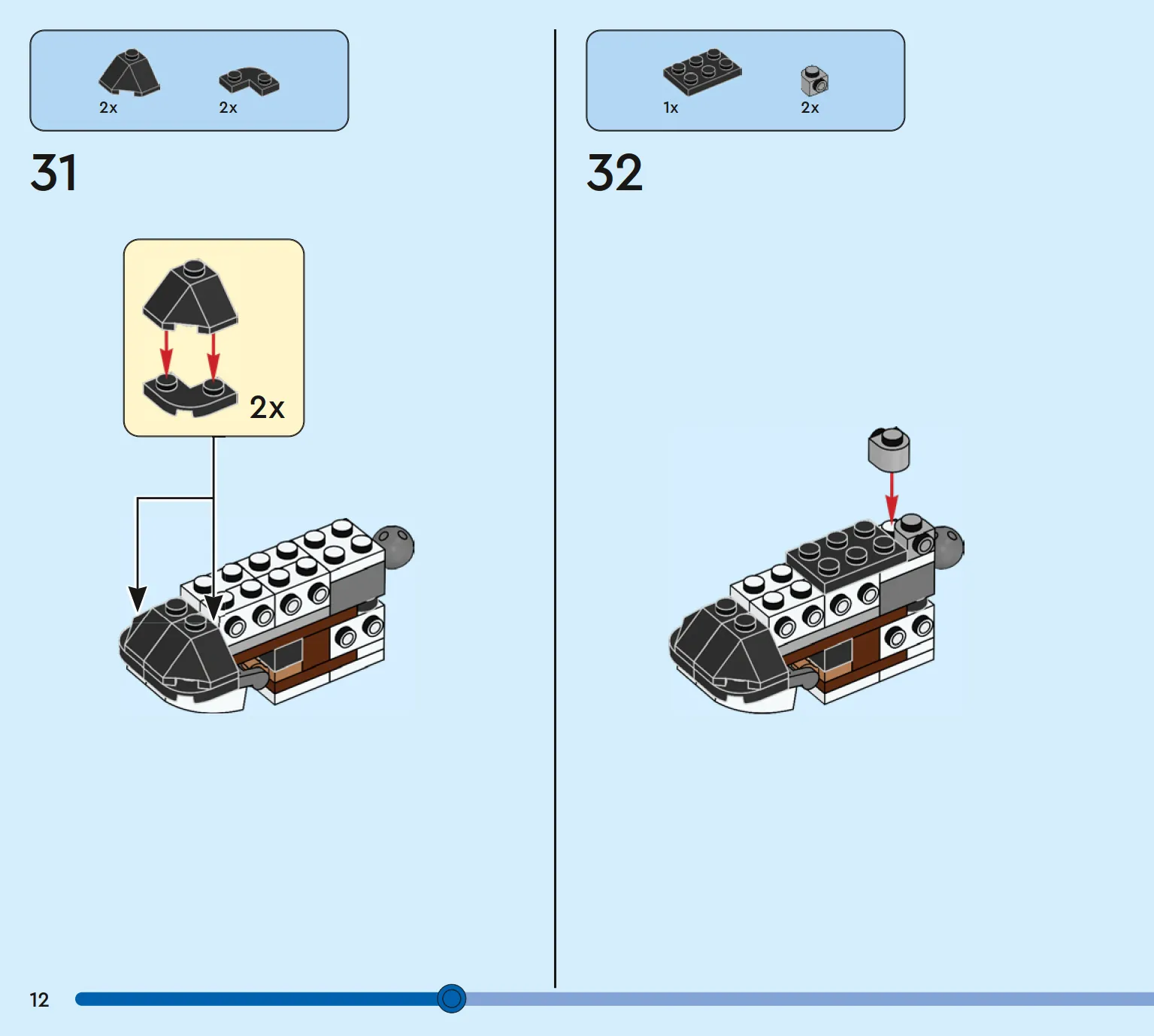 2x 2x

31

2x

1x 2x

32

12