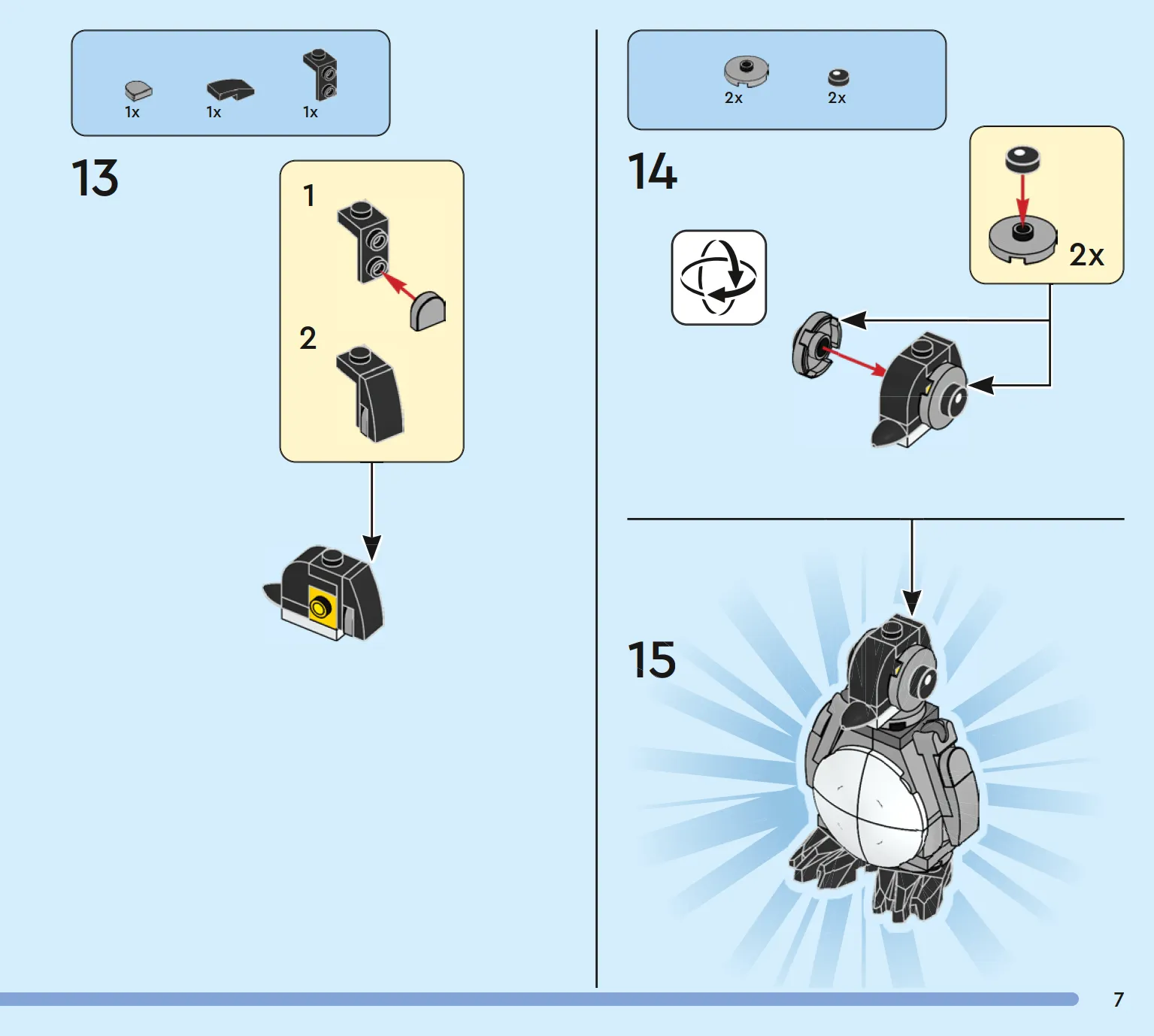 1x 1x 1x

13

1

2

2x 2x

14

2x

15

7