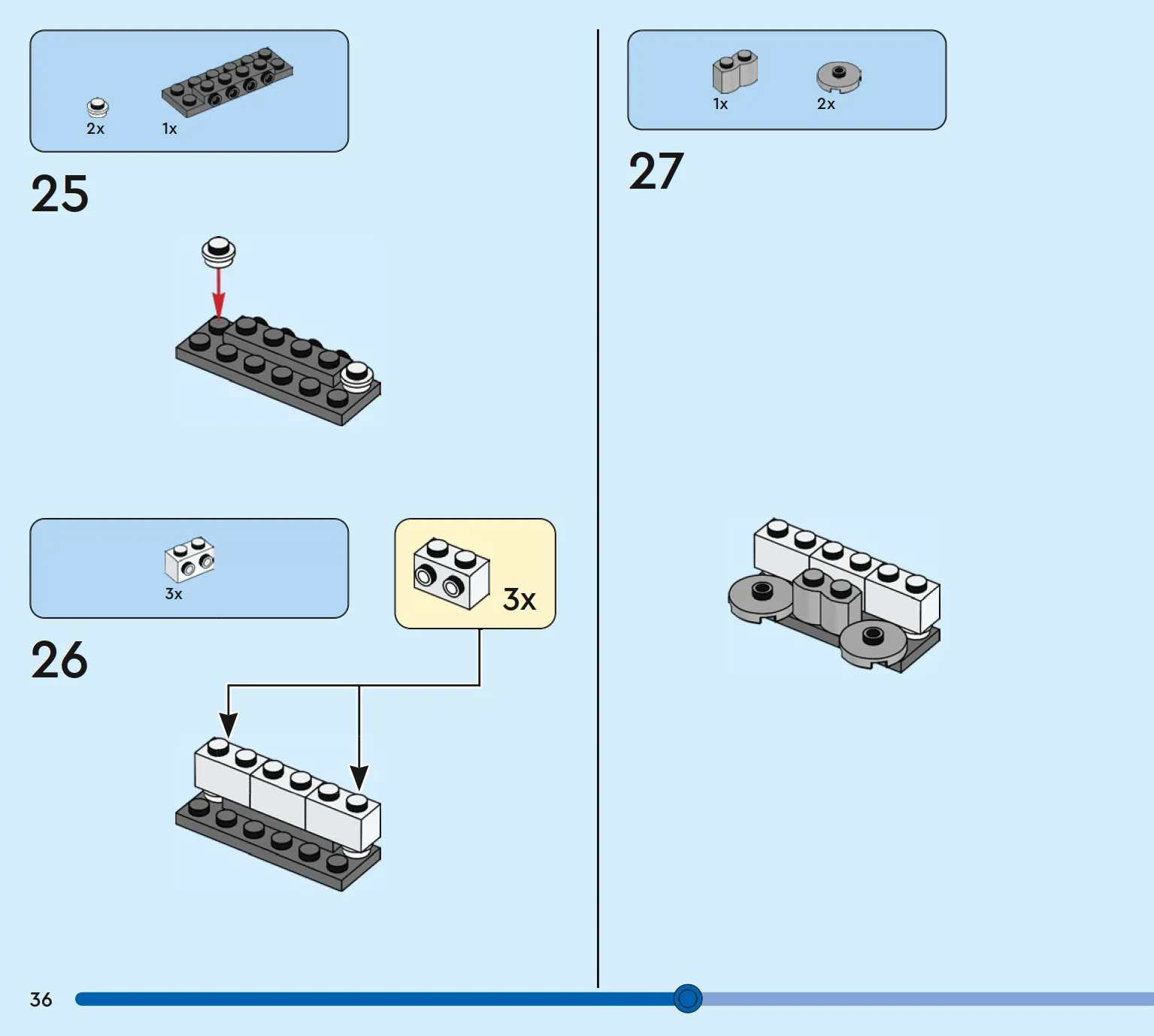 2x
1x

25

3x

3x

26

1x
2x

27

36