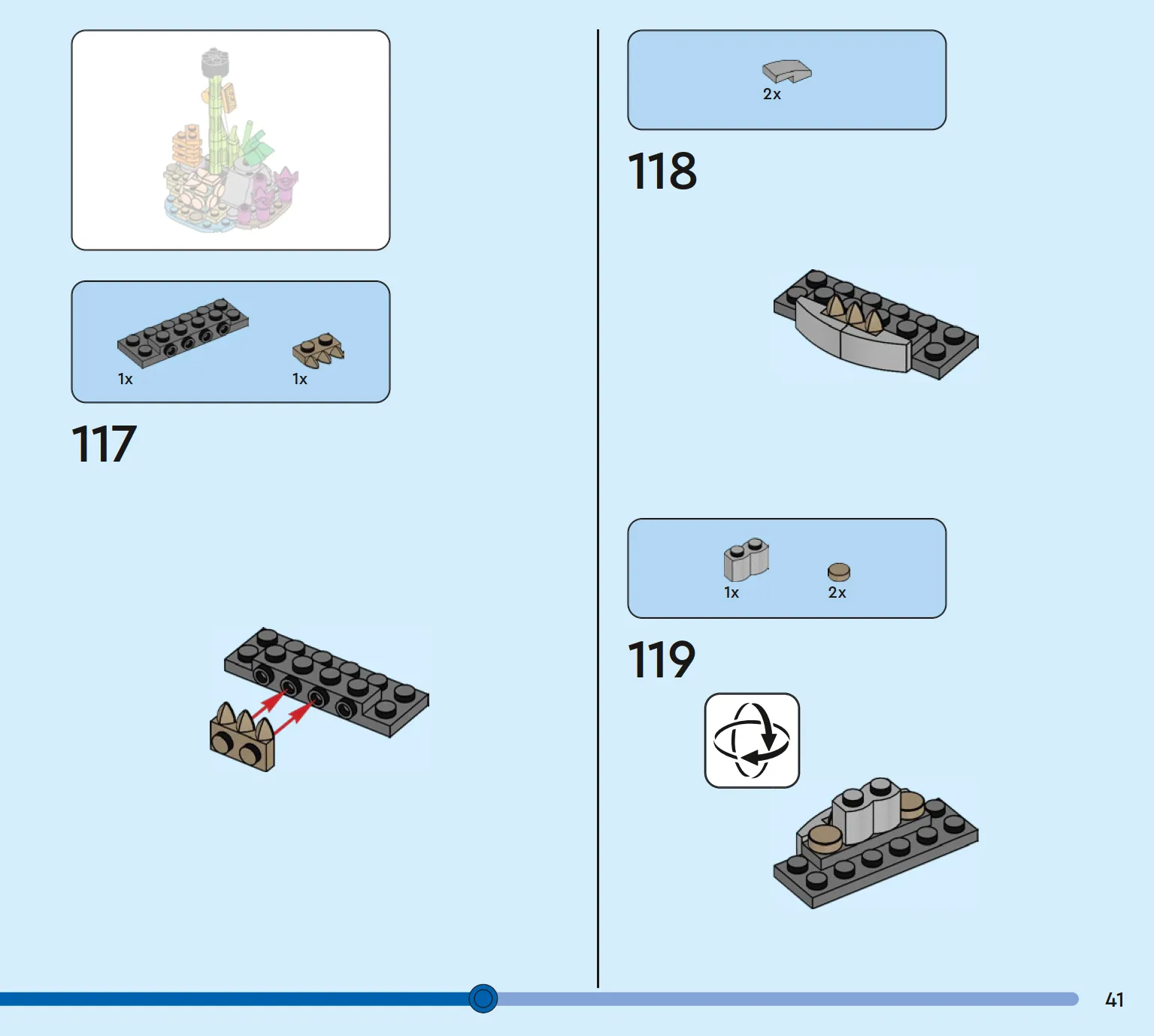 1x

1x

117

2x

118

1x

2x

119

41