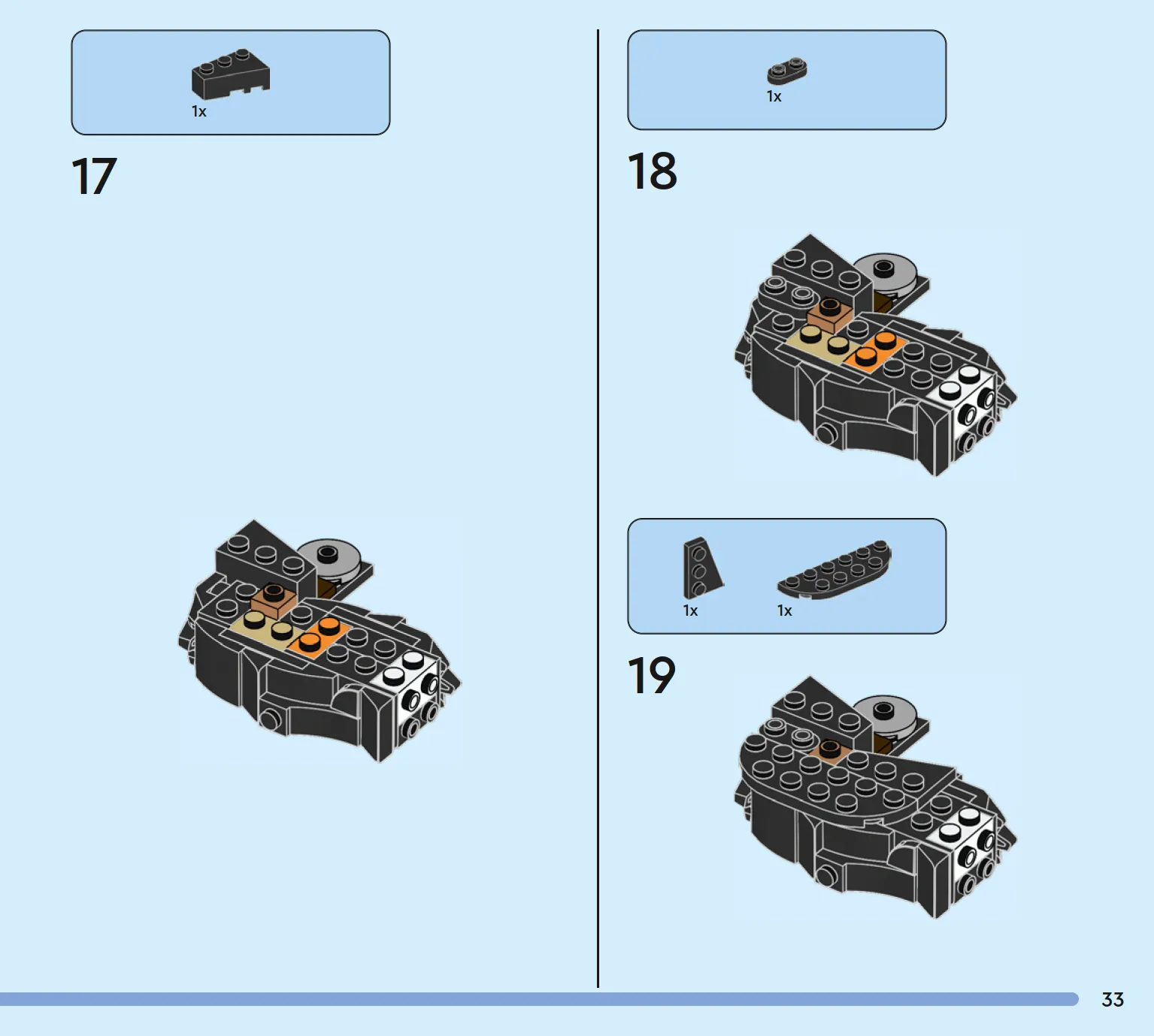 1x

17

1x

18

1x

1x

19

33