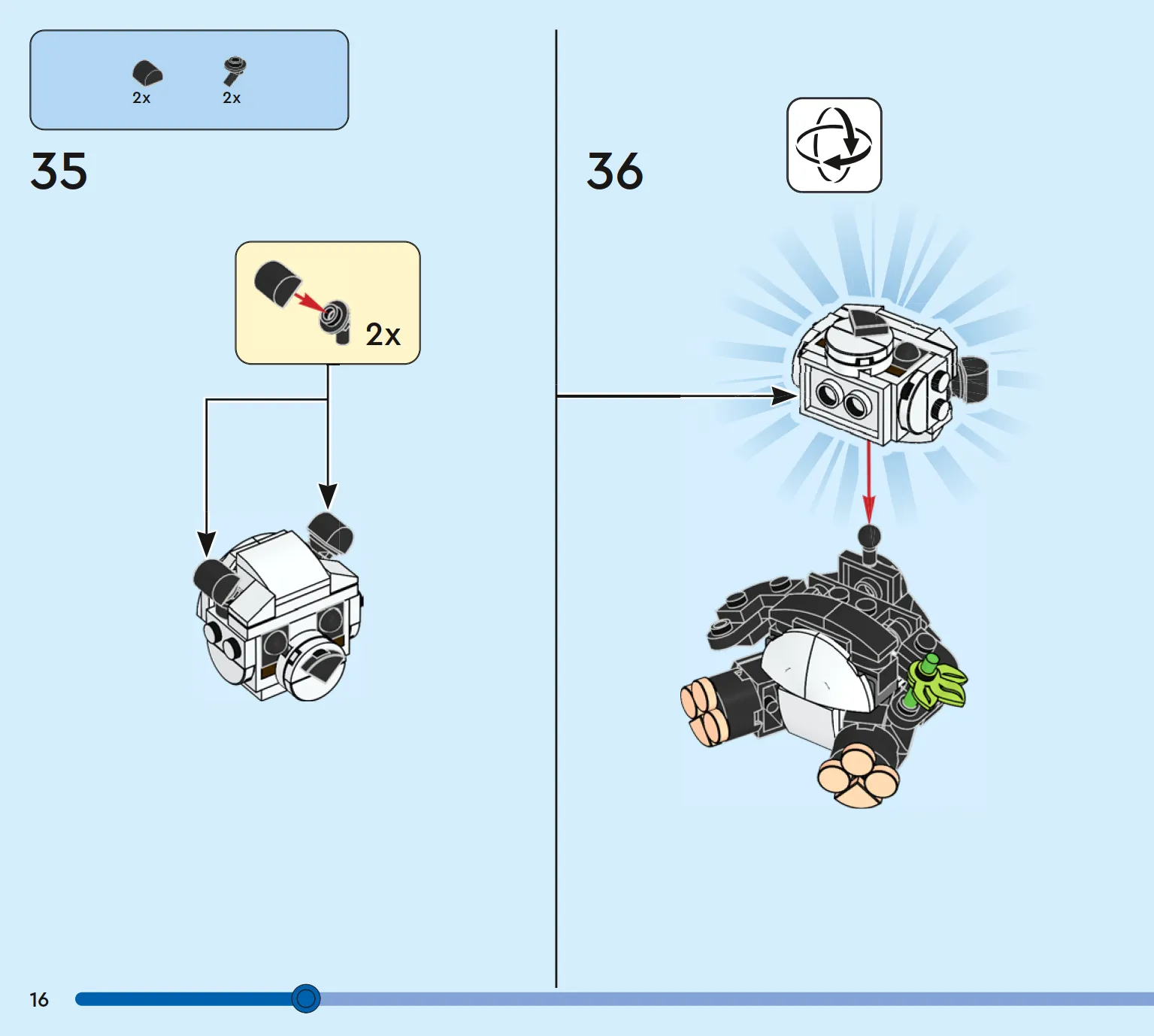 2x 2x

35

2x

36

16