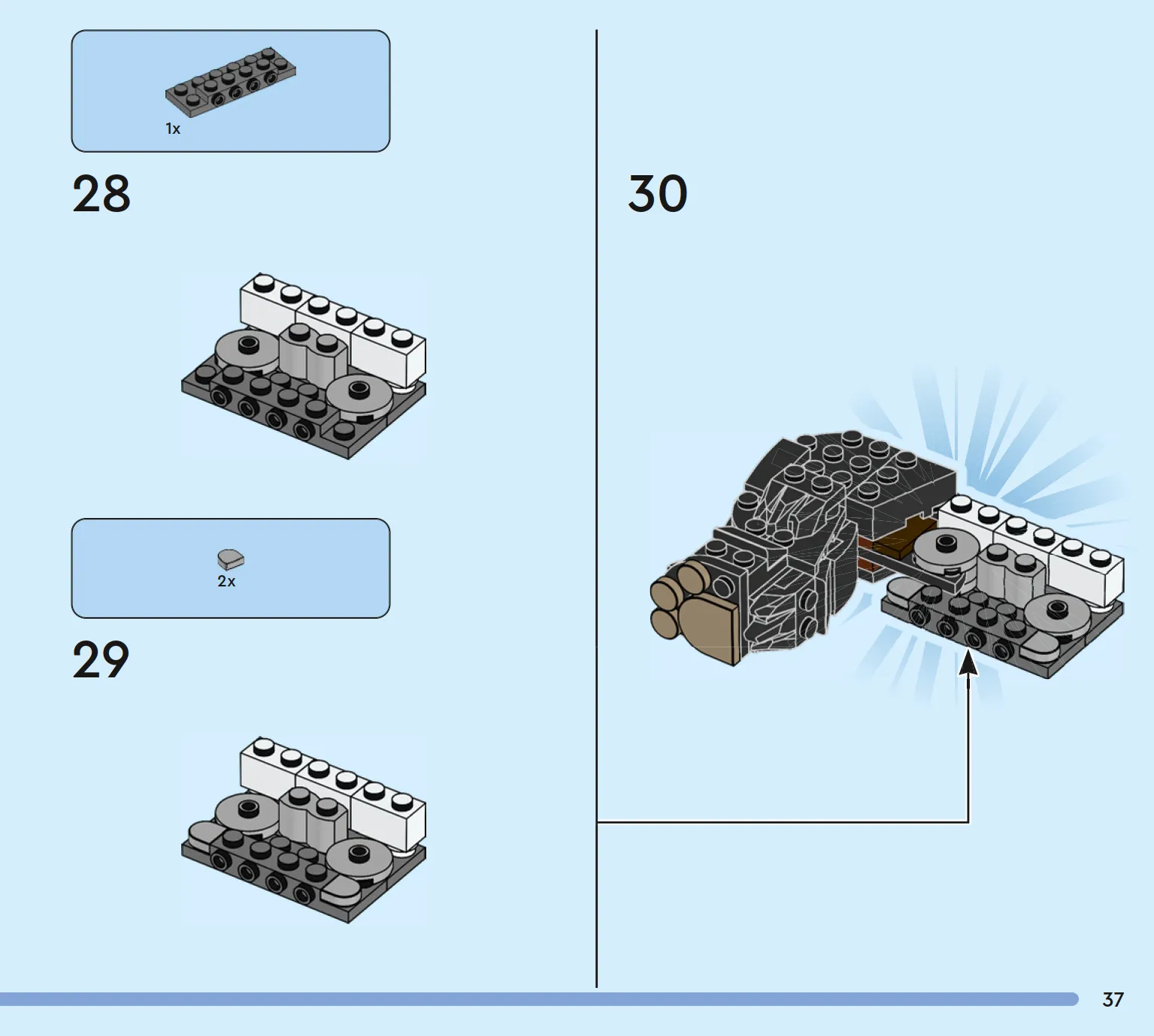 1x

28

2x

29

30

37