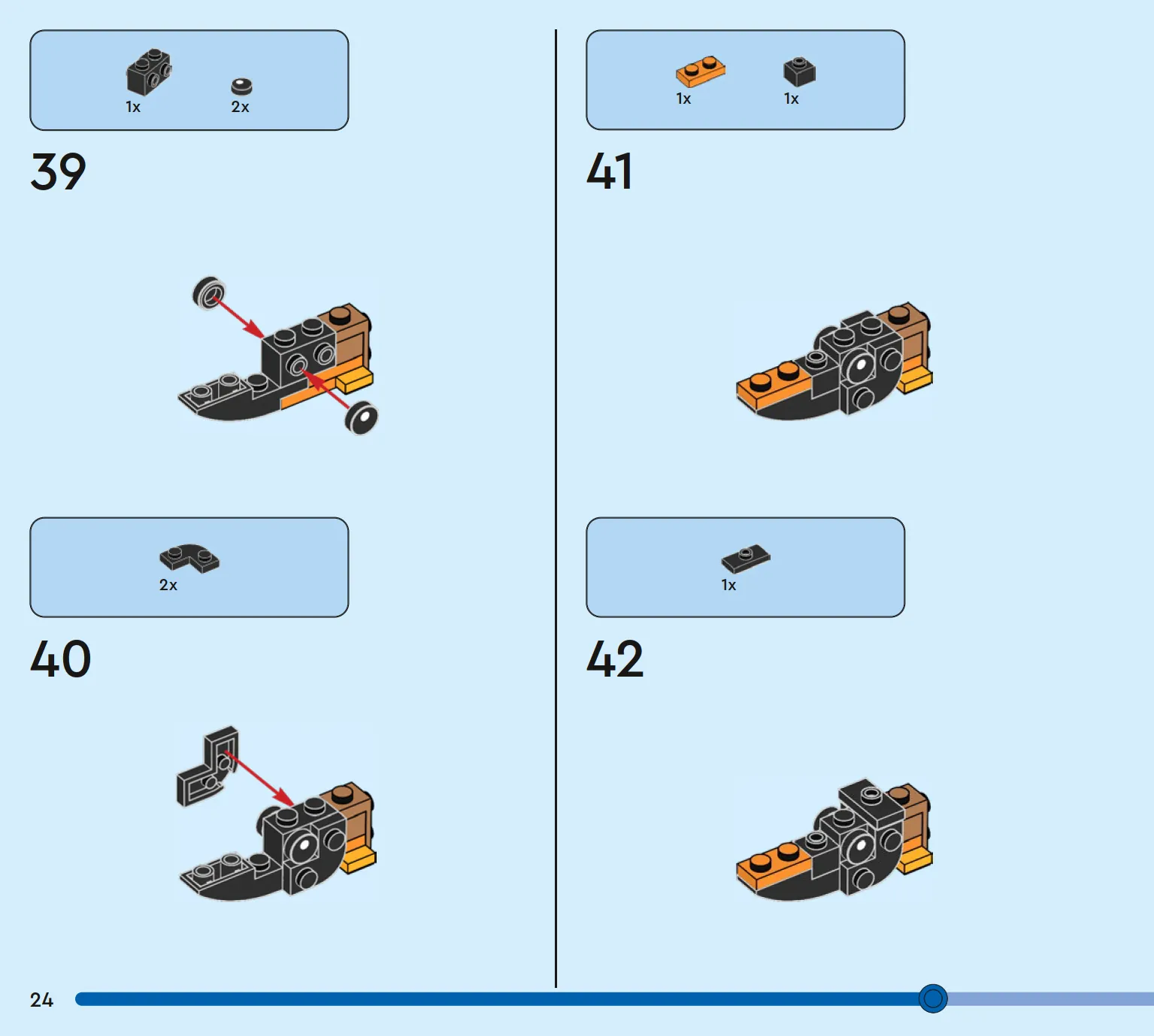 1x 2x

39

2x

40

1x 1x

41

1x

42

24