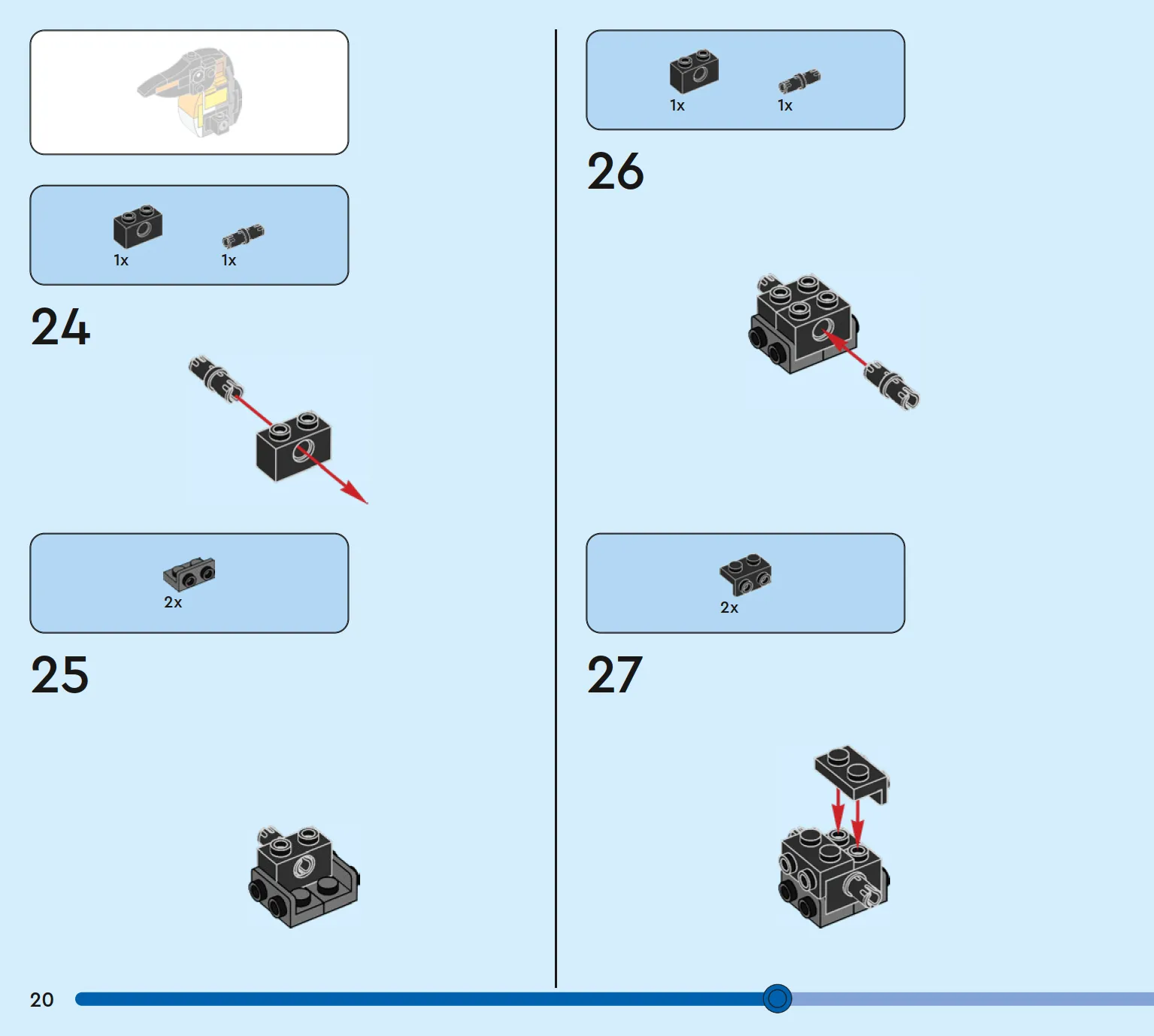 1x 1x

24

2x

25

1x 1x

26

2x

27

20