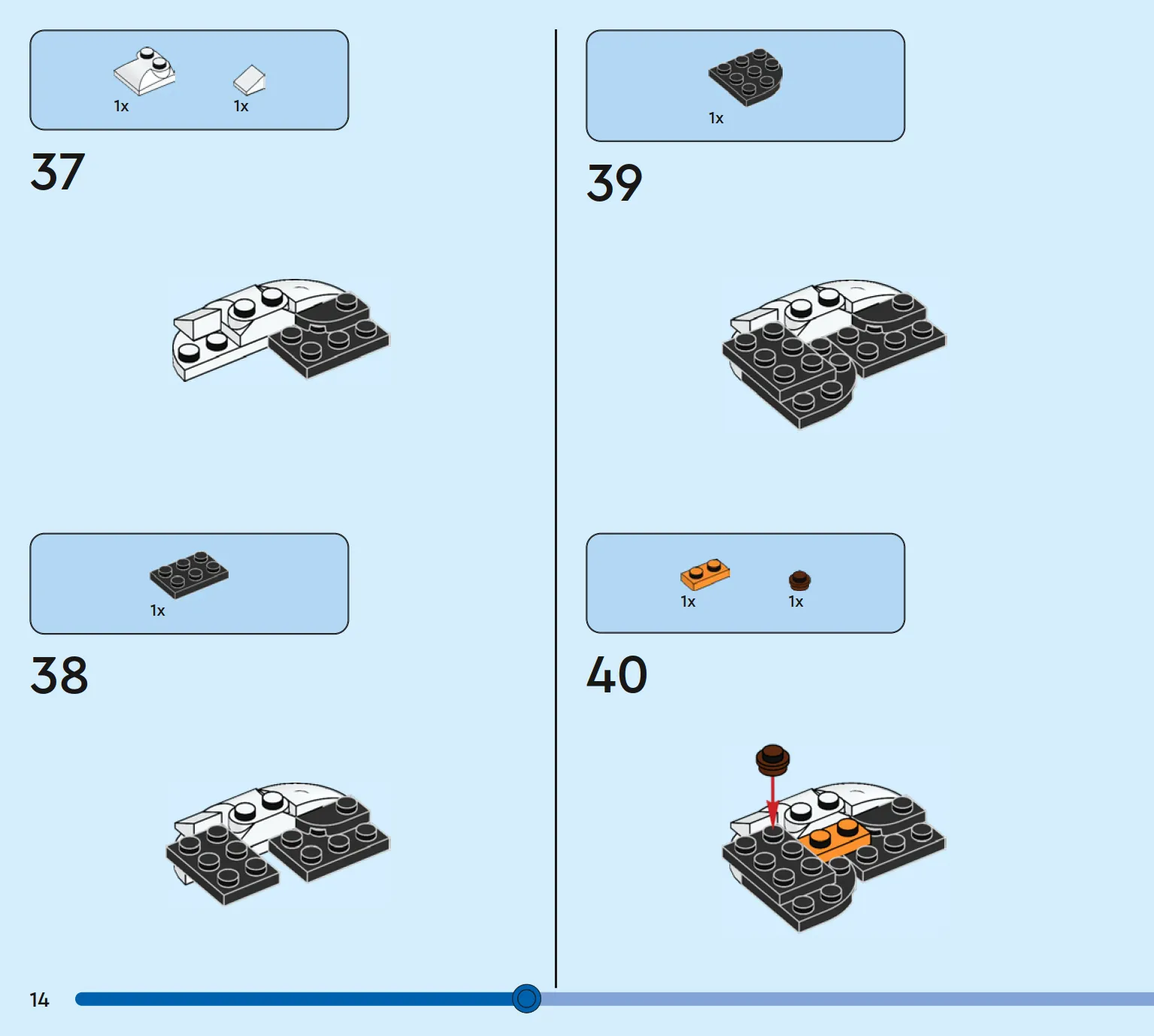 1x 1x

37

1x

38

1x

39

1x 1x

40

14