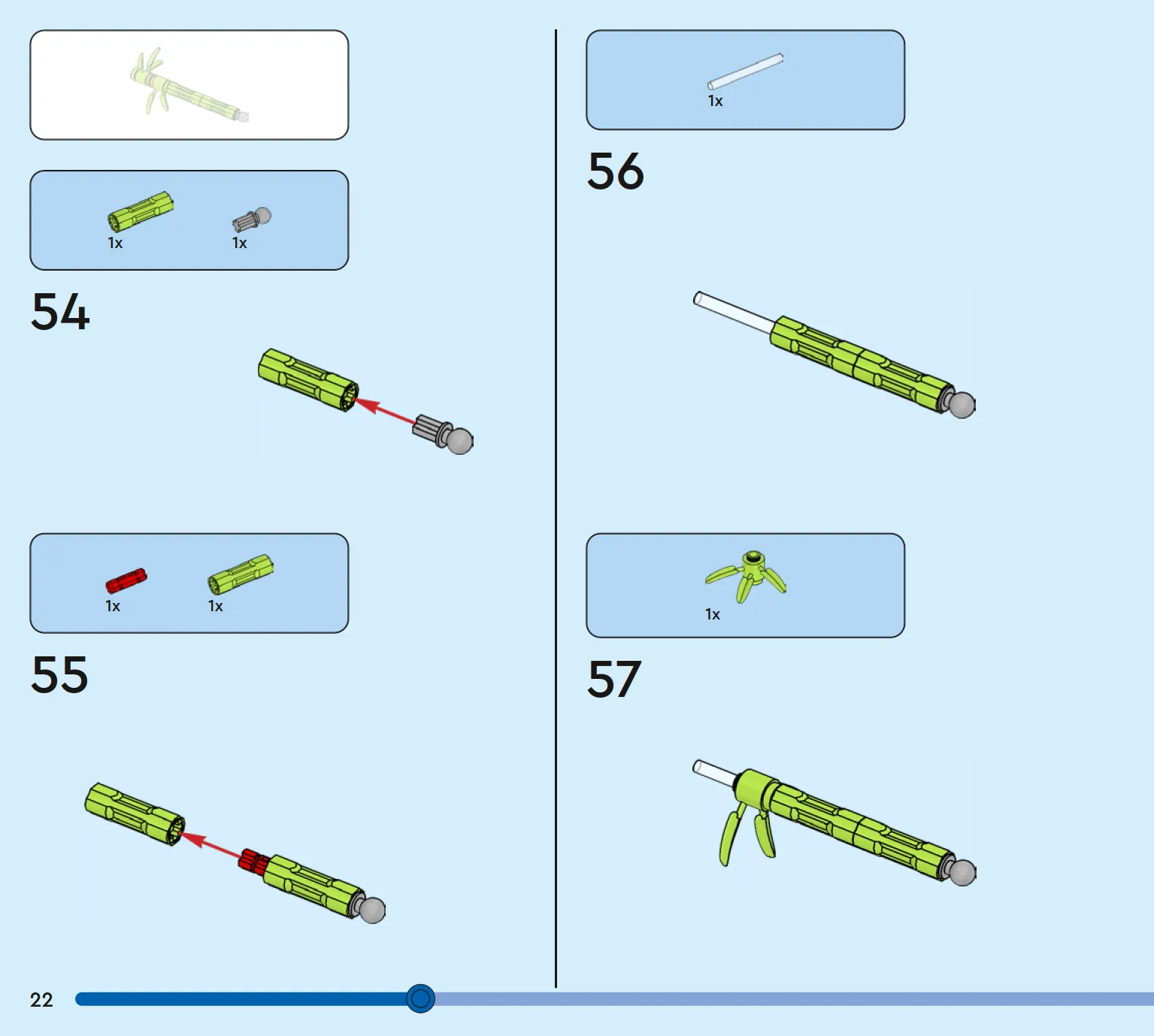 1x 1x

54

1x 1x

55

1x

56

1x

57

22