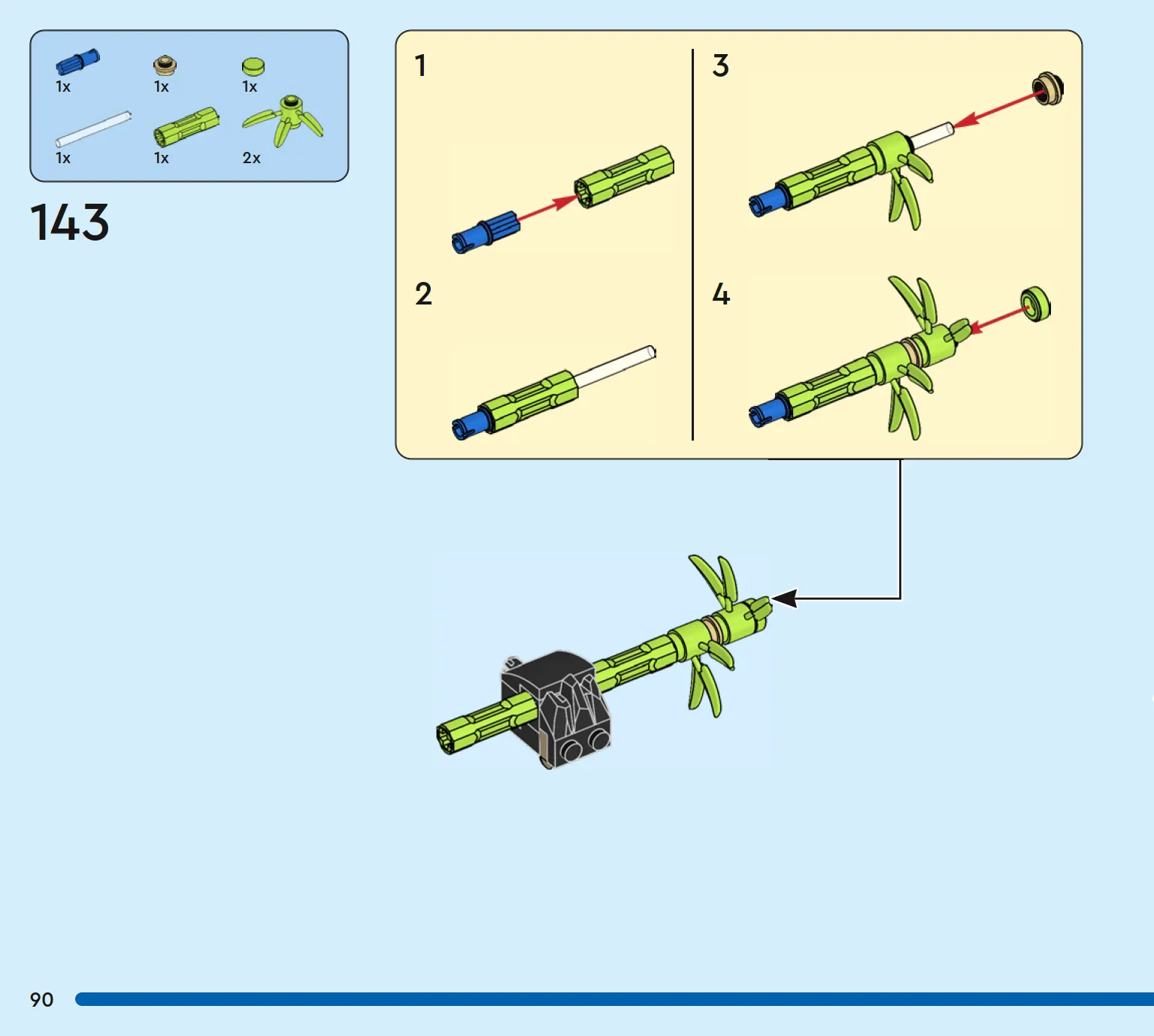 1x
1x
1x
1x
1x
2x

143

1

2

3

4

90