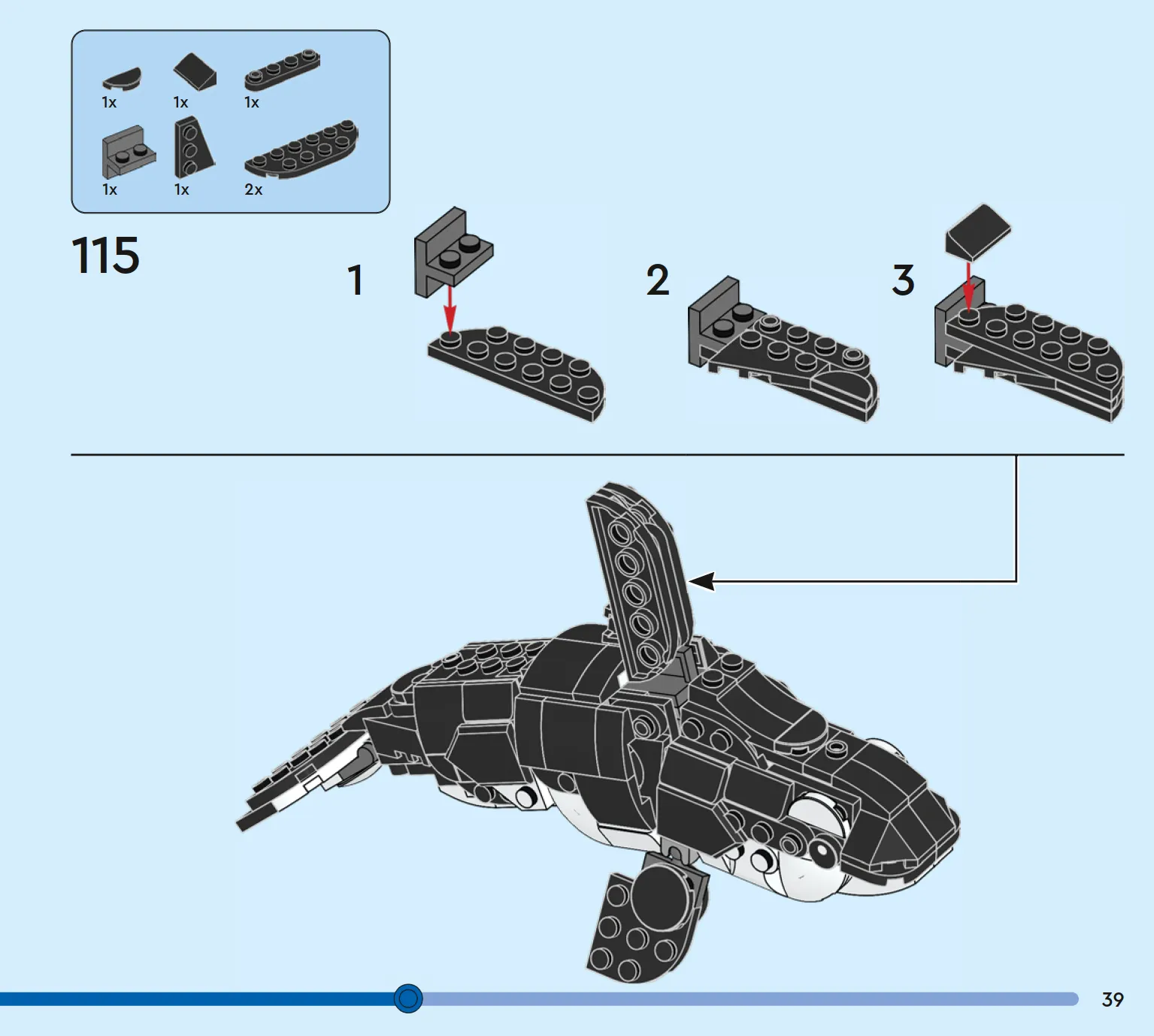 1x 1x 1x
1x 1x 2x

115

1

2

3

39