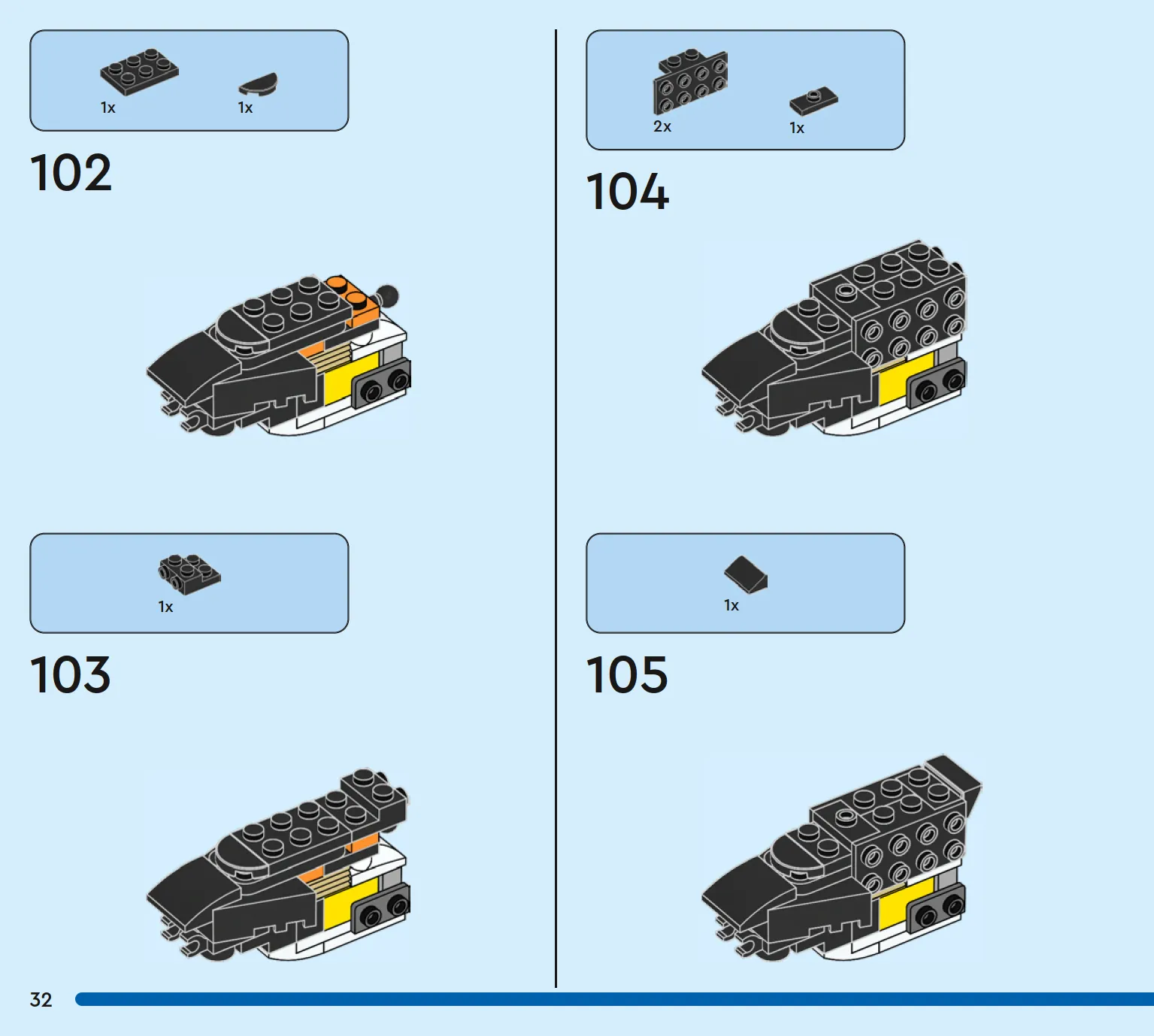 1x 1x

102

1x

103

2x 1x

104

1x

105

32