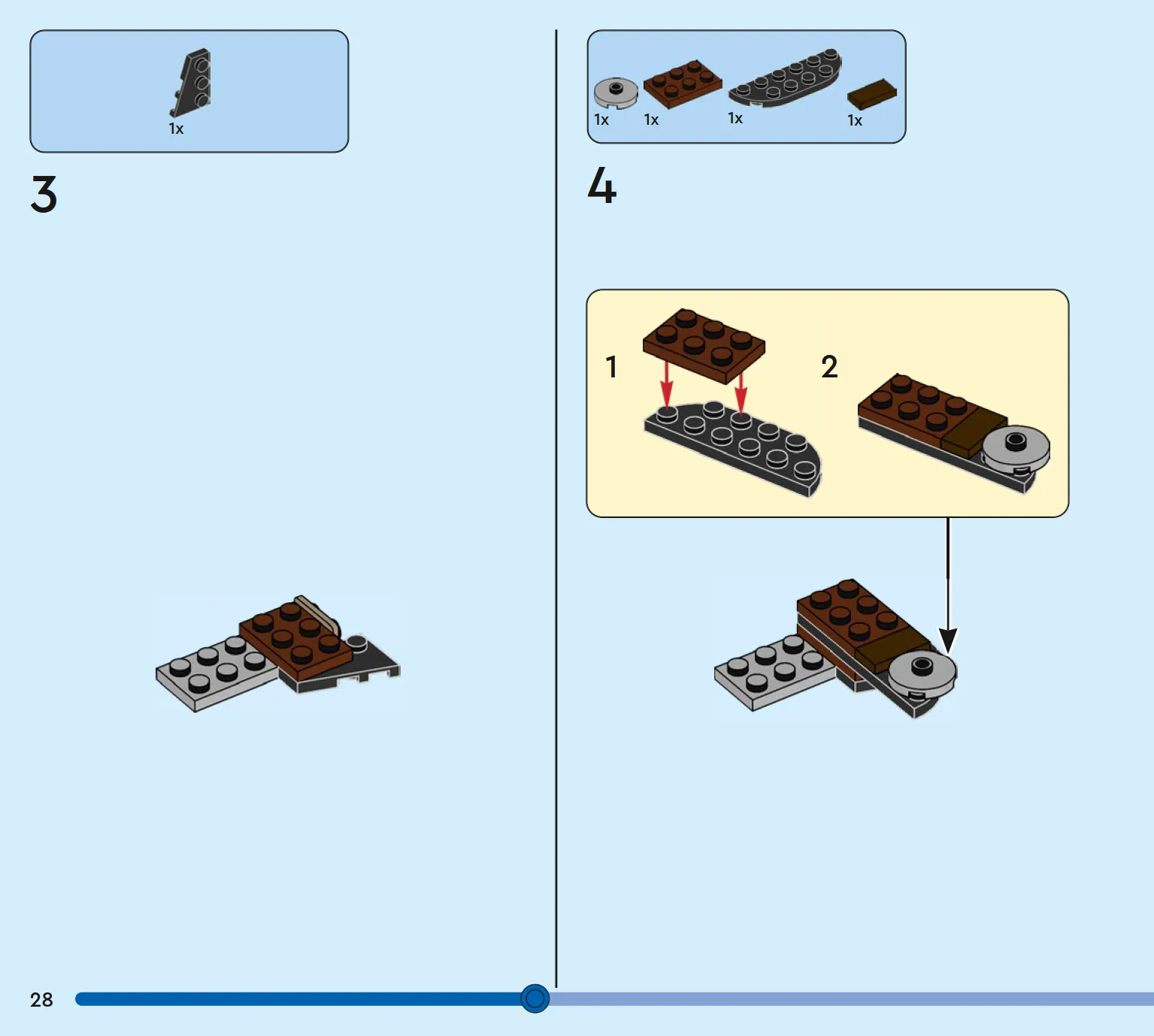 1x

3

1x 1x 1x 1x

4

1

2

28