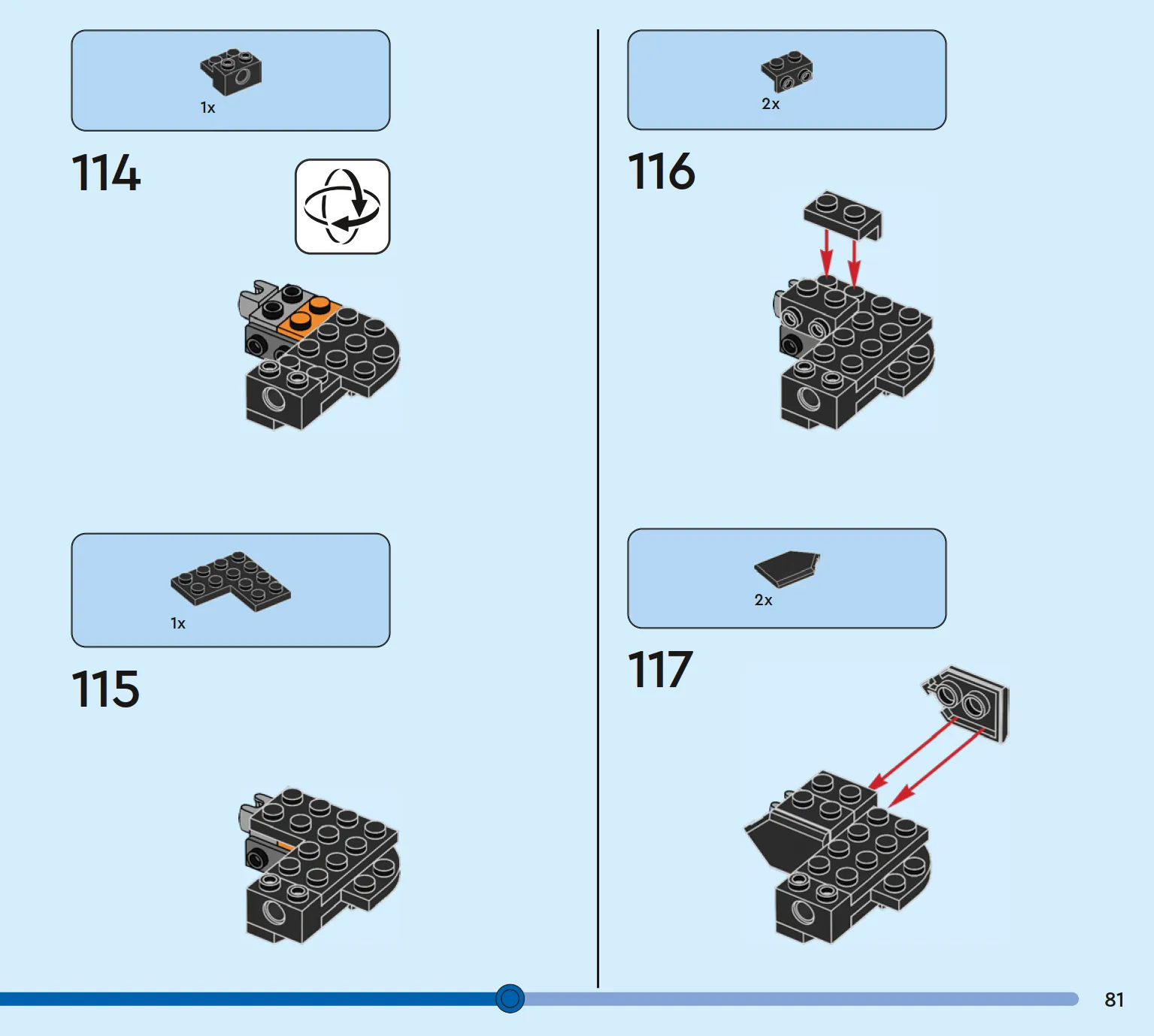 1x

114

1x

115

2x

116

2x

117

81