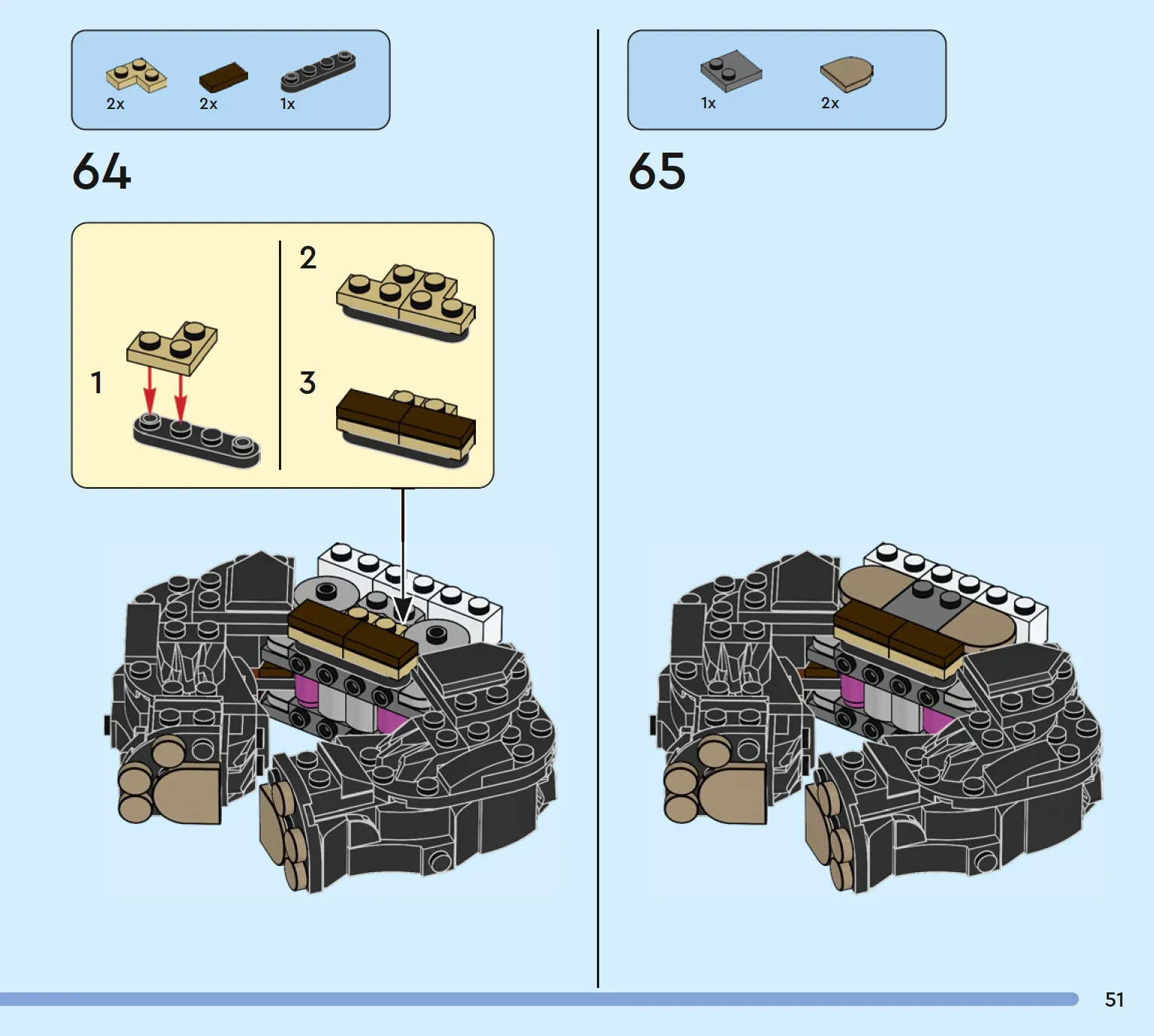 2x 2x 1x

64

1

2

3

1x 2x

65

51