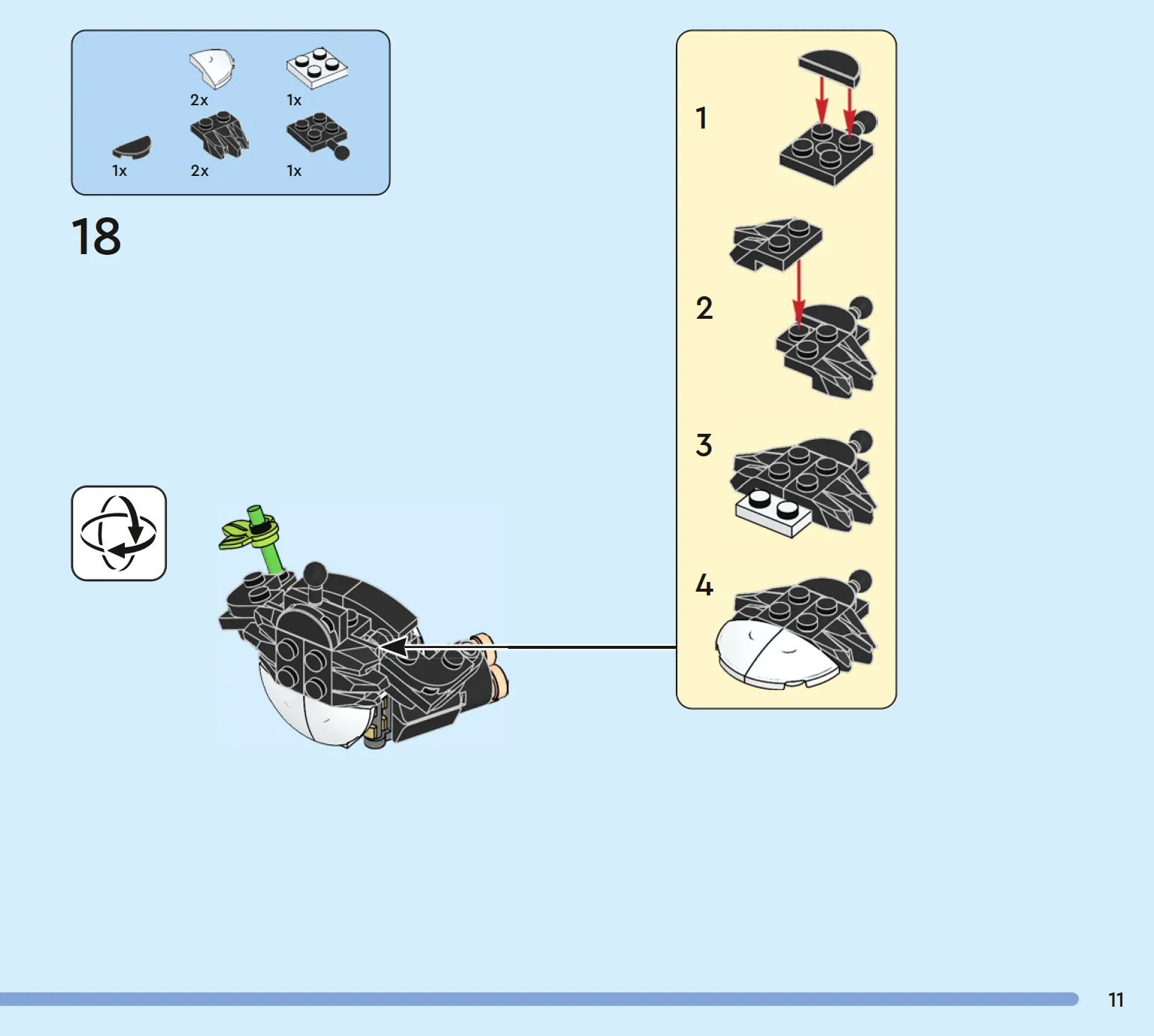 2x 1x

1x 2x 1x

18

1

2

3

4

11