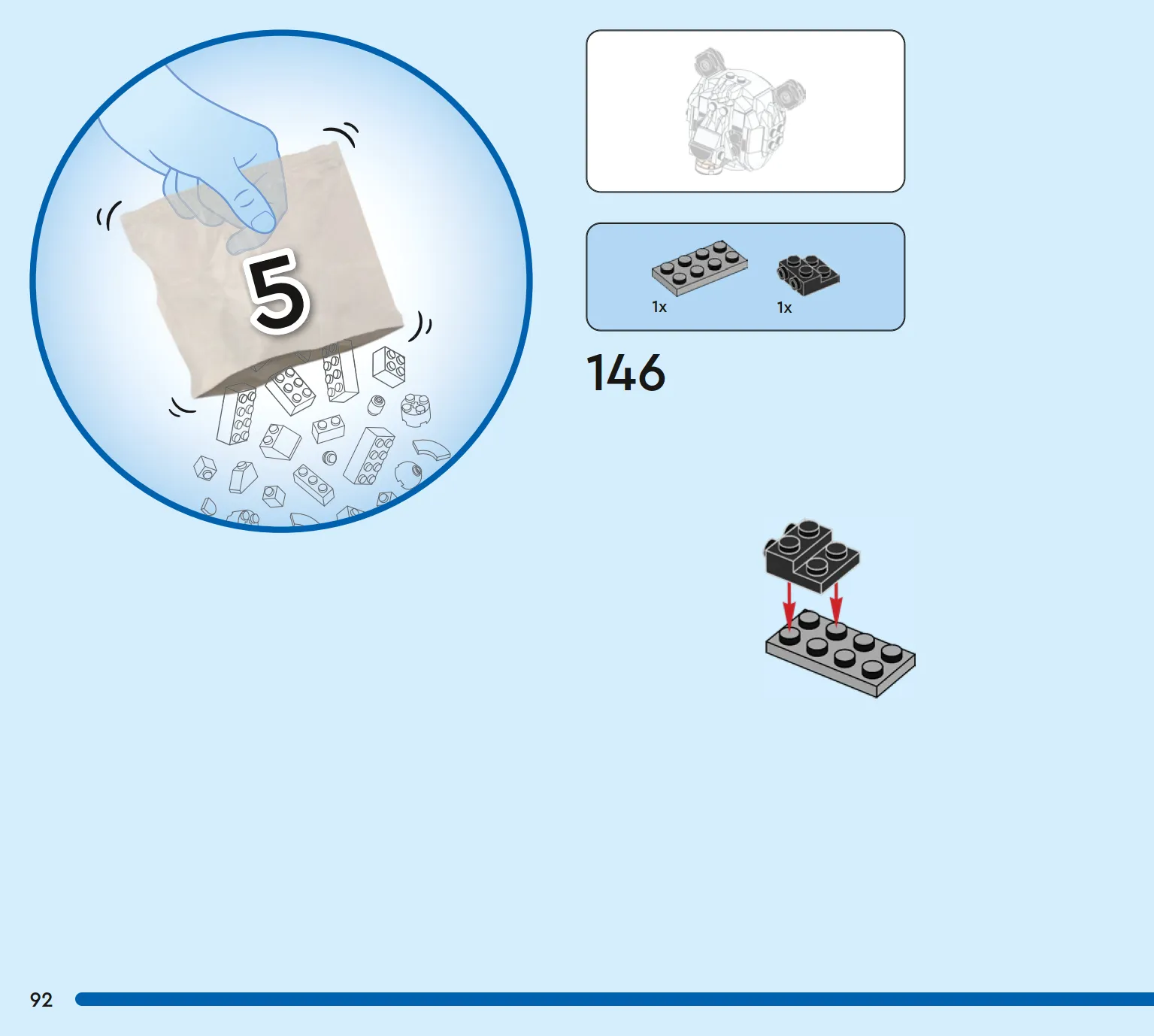 5

1x

1x

146

92