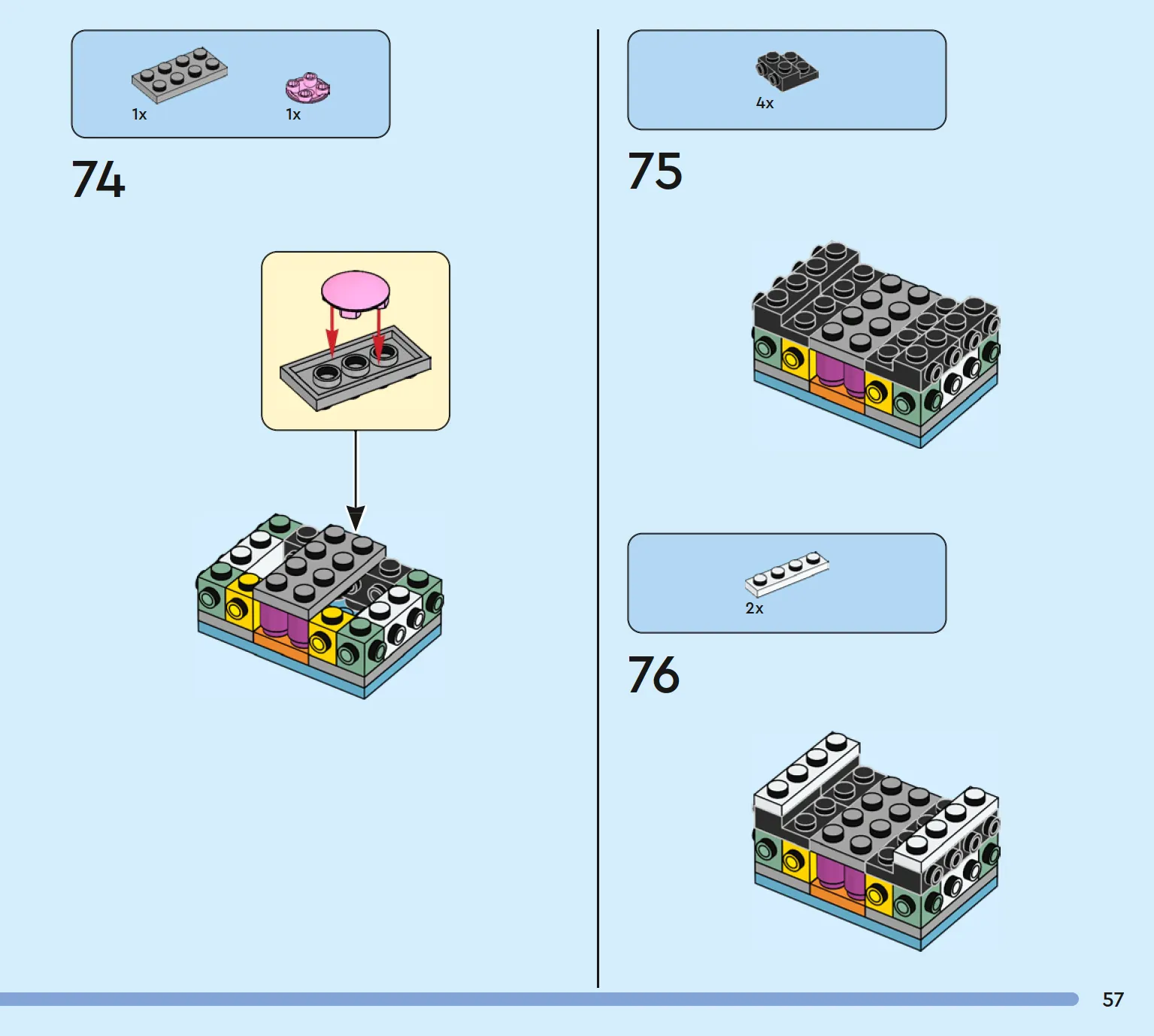 1x
1x

74

4x

75

2x

76

57