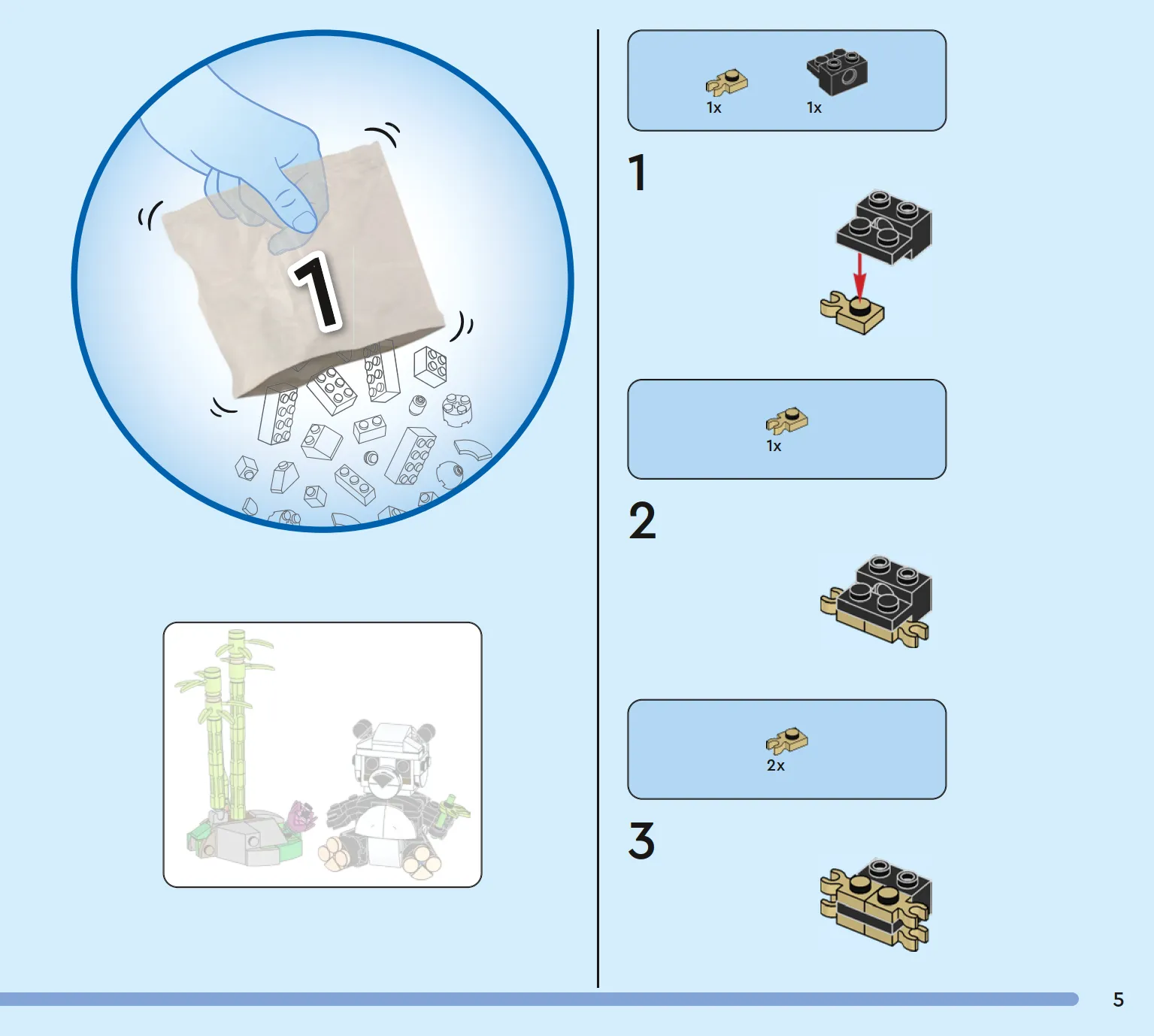 1

1x 1x

1

1x

2

2x

3

5