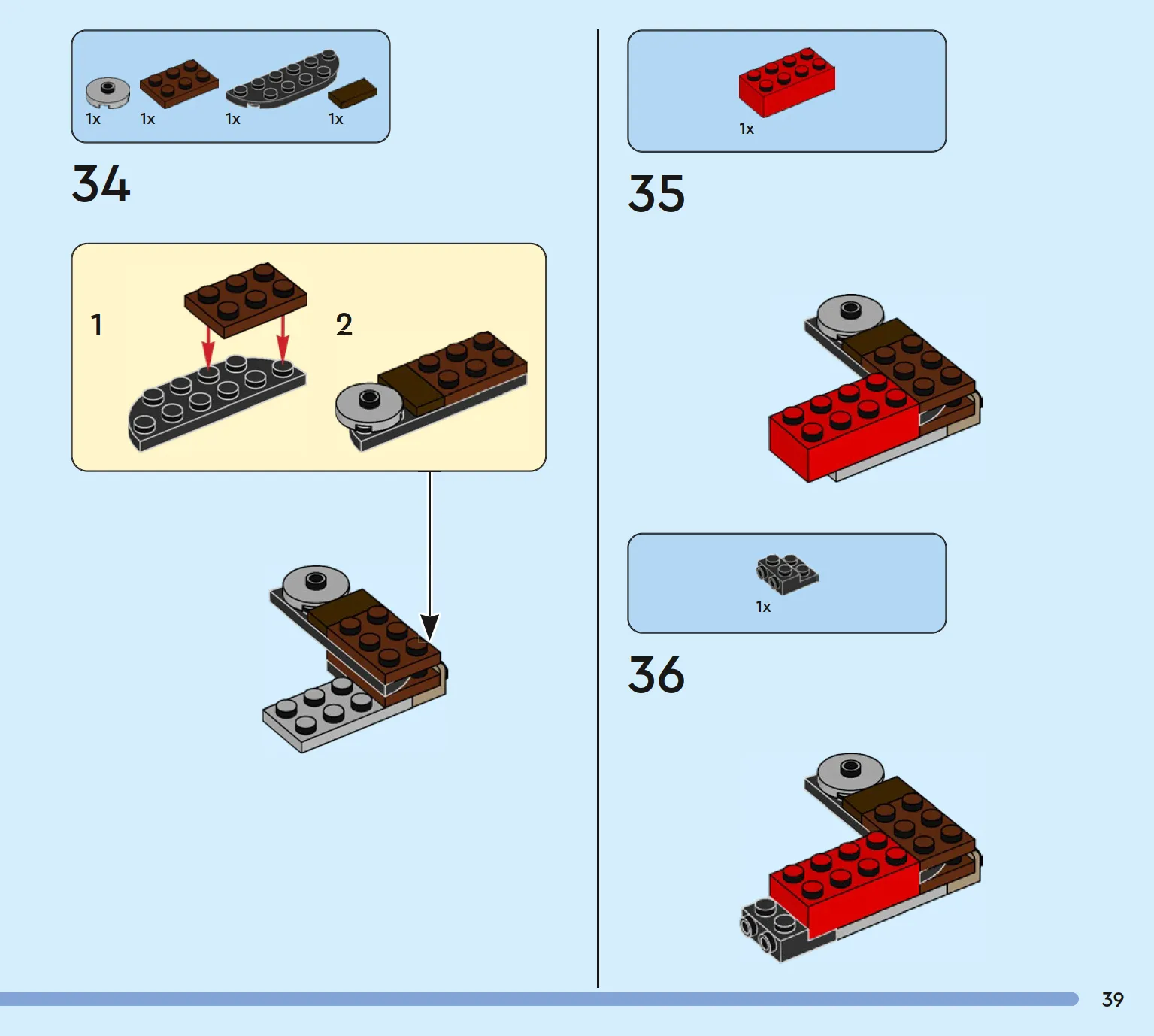 1x 1x 1x 1x

34

1

2

1x

35

1x

36

39