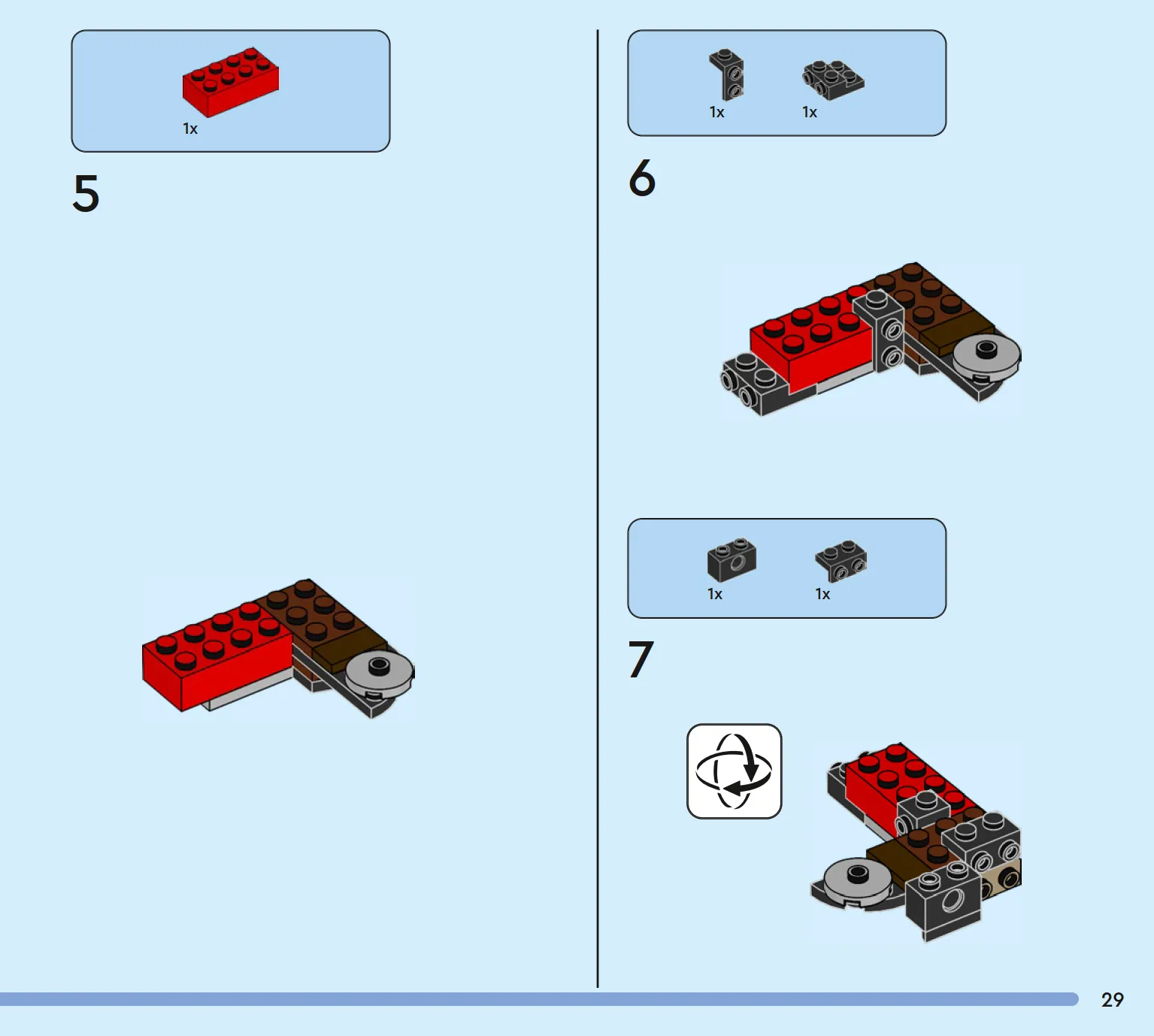 1x

5

1x 1x

6

1x 1x

7

29