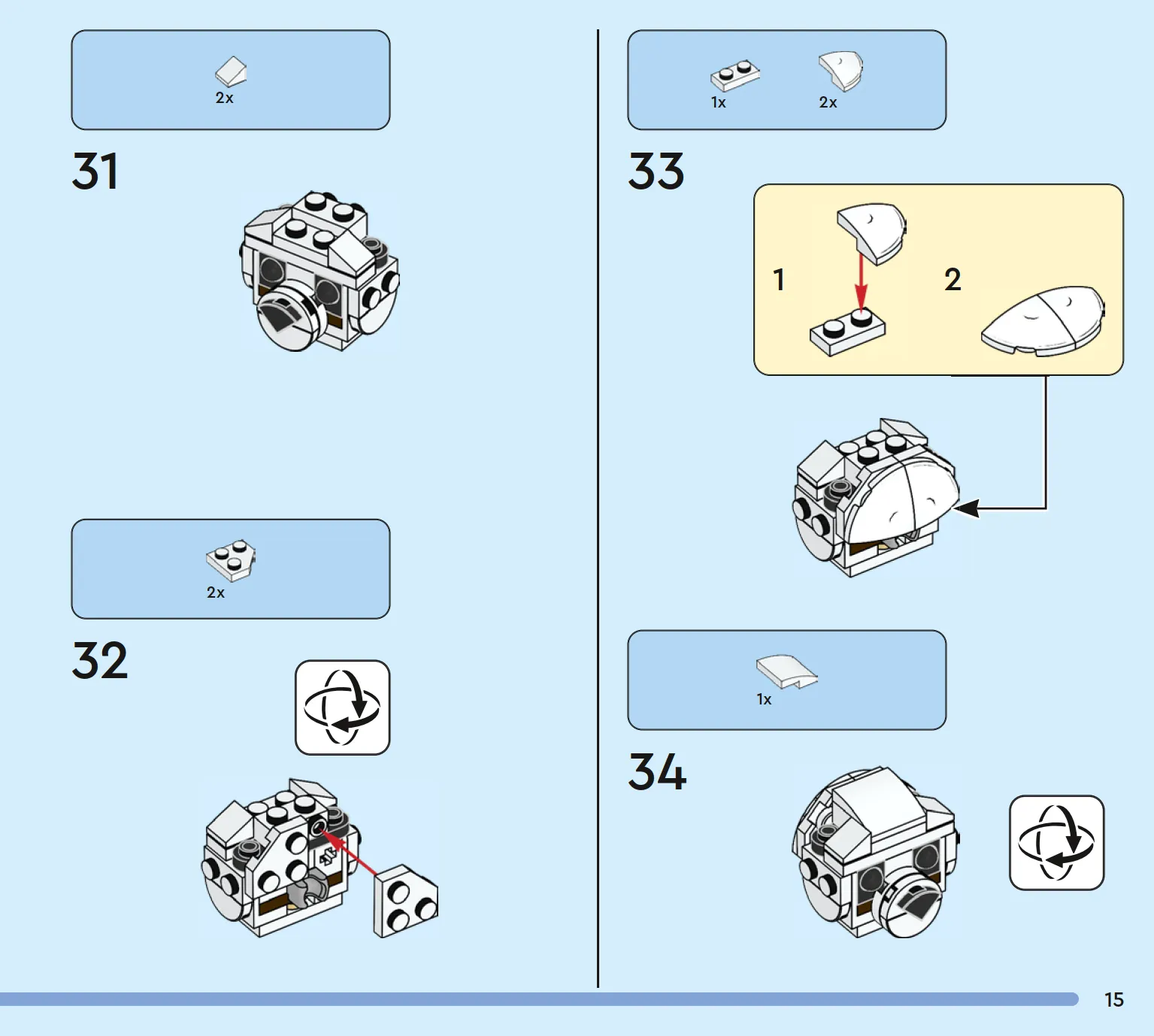 2x

31

2x

32

1x 2x

33

1

2

1x

34

15