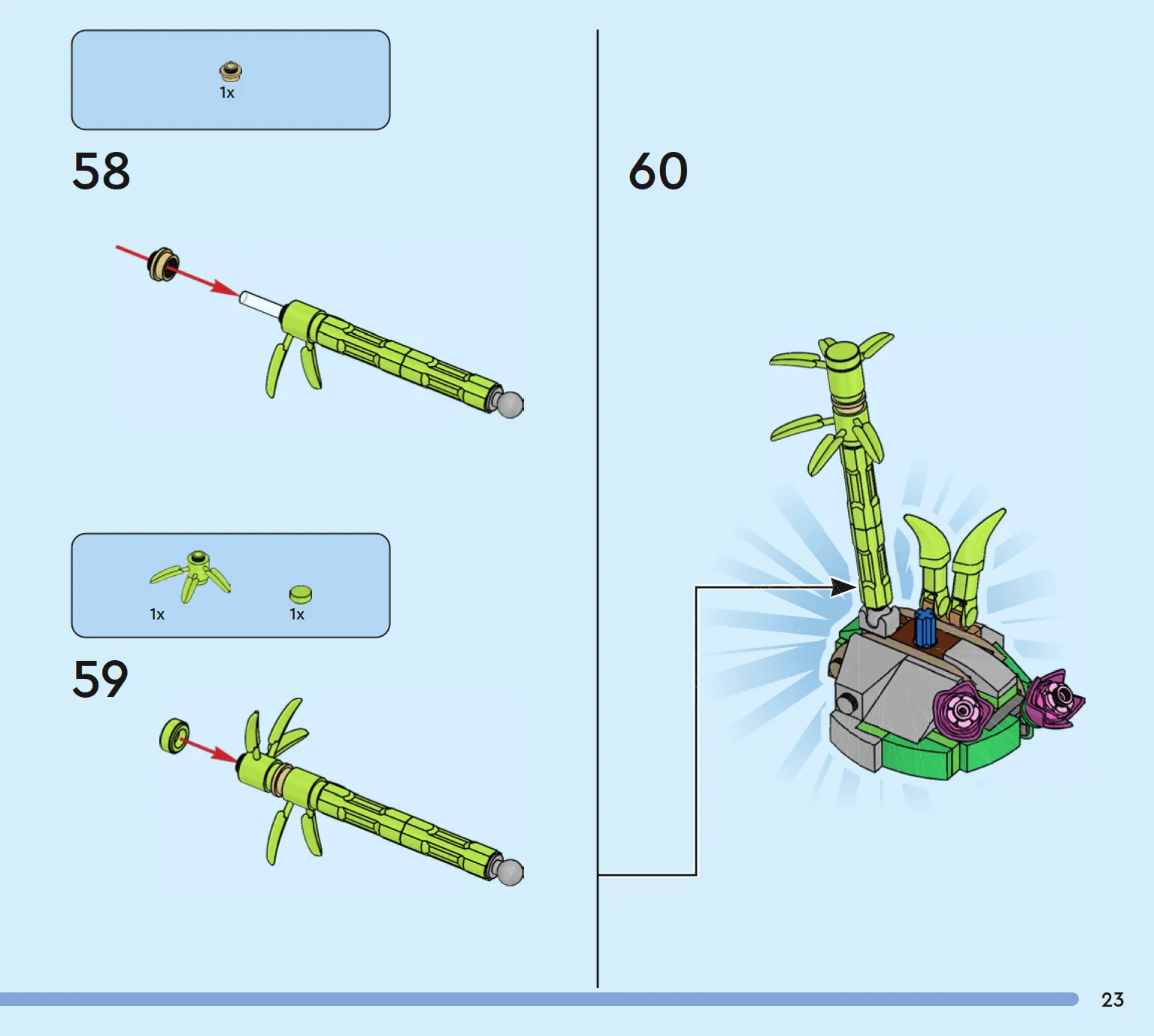 1x

58

1x

1x

59

60

23