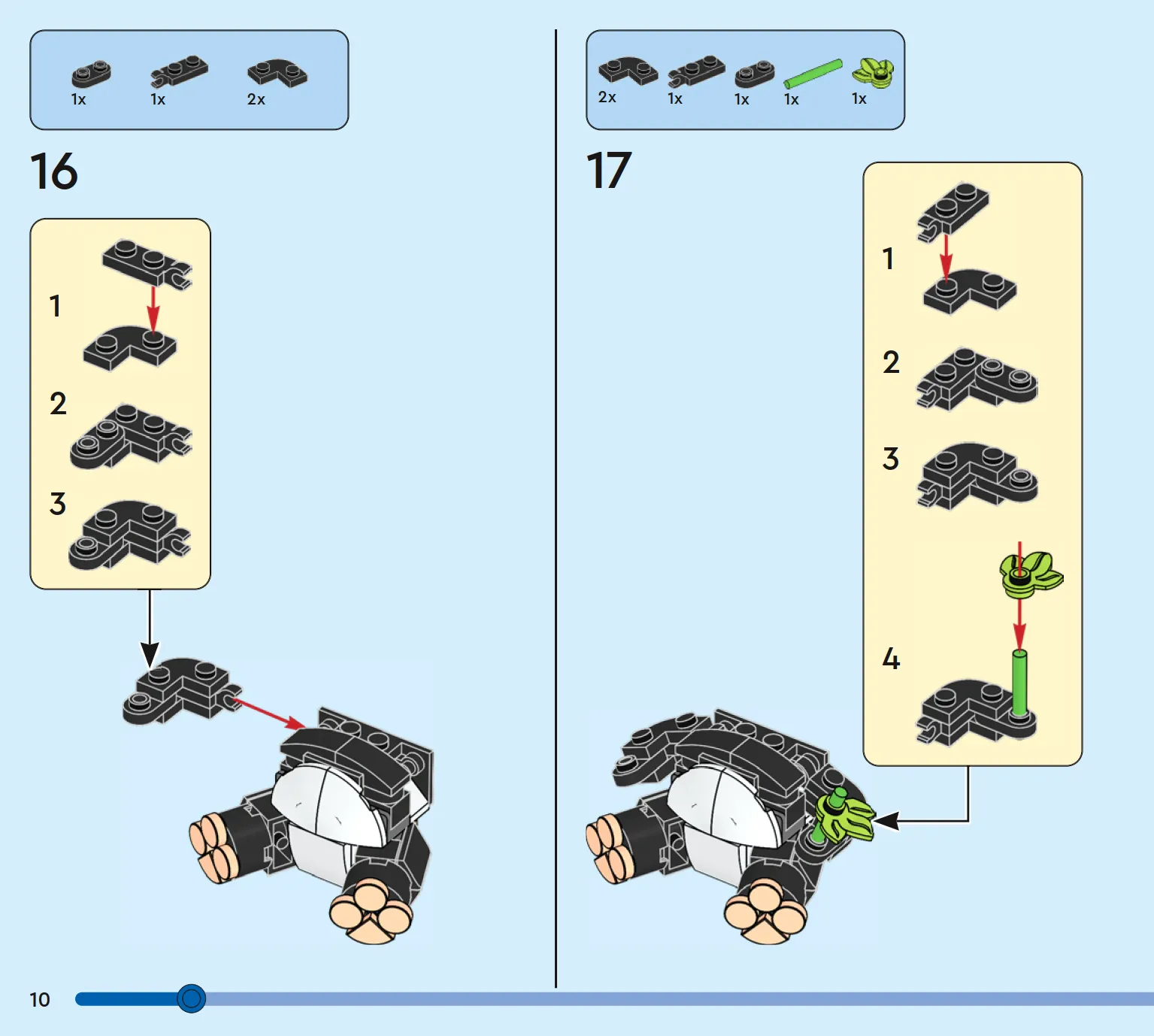 1x 1x 2x

16

1

2

3

2x 1x 1x 1x 1x

17

1

2

3

4

10