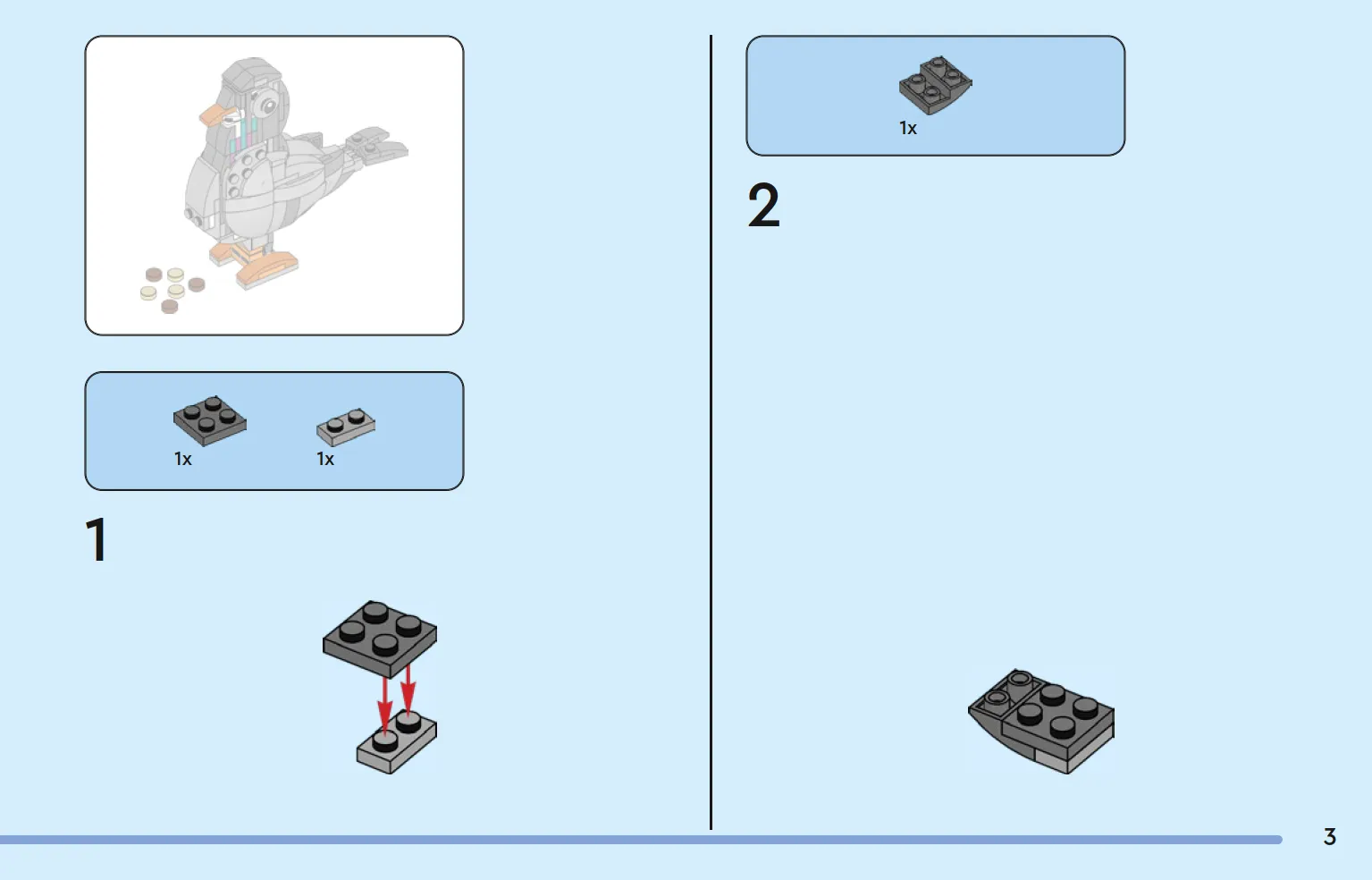 1x

1x

1

1x

2

3