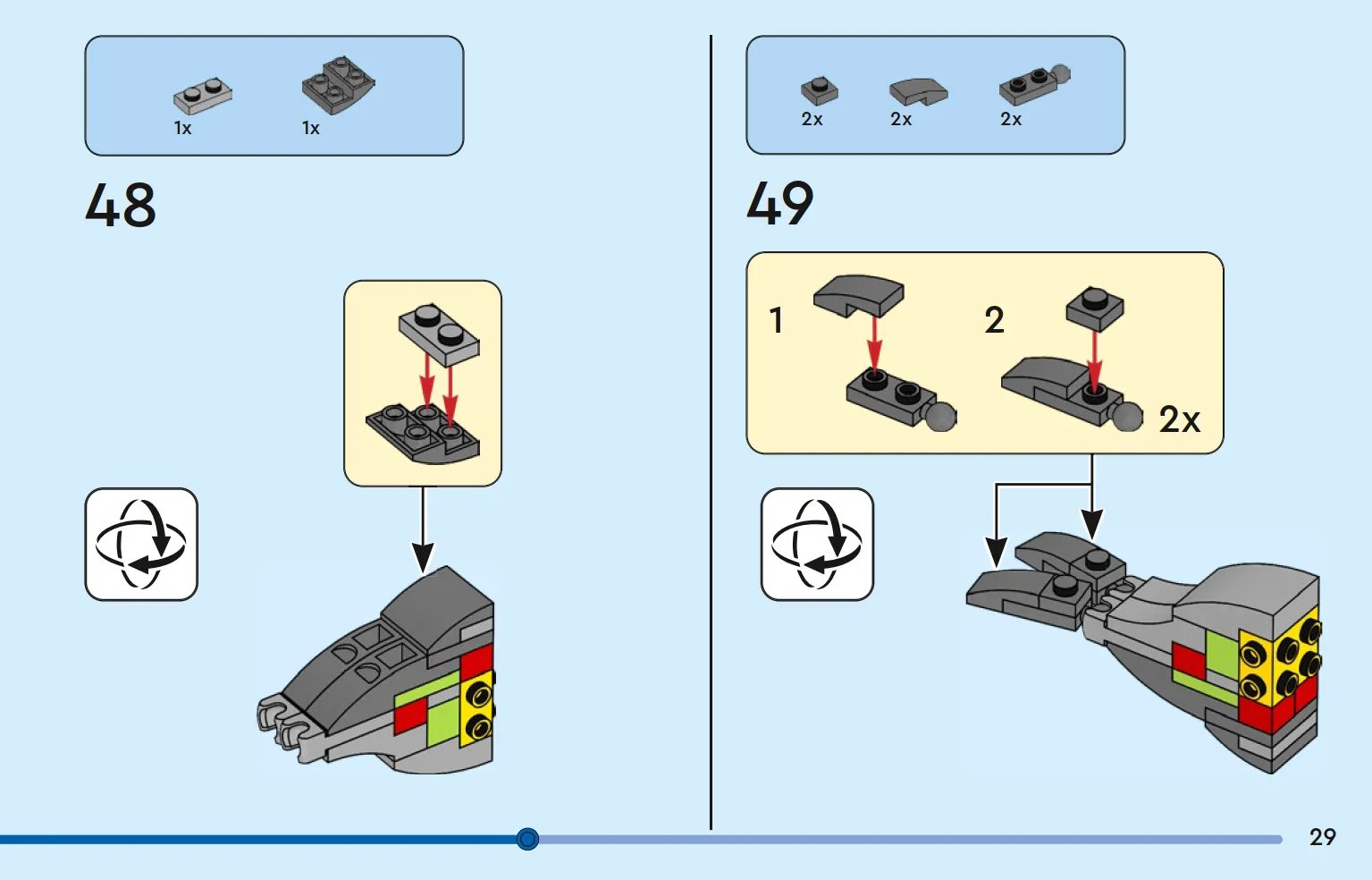 1x 1x

48

2x 2x 2x

49

1

2

2x

29