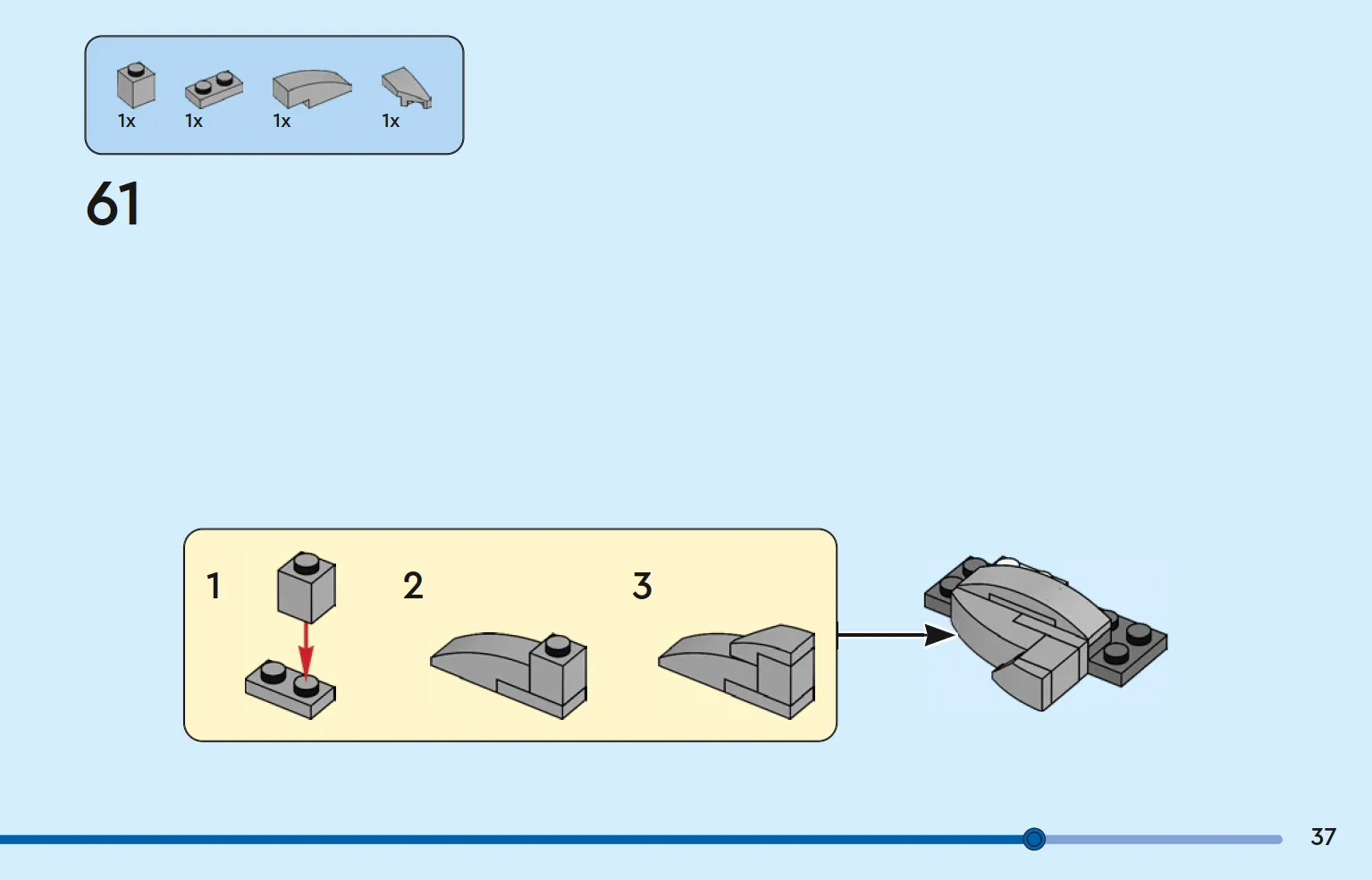 1x 1x 1x 1x

61

1

2

3

37