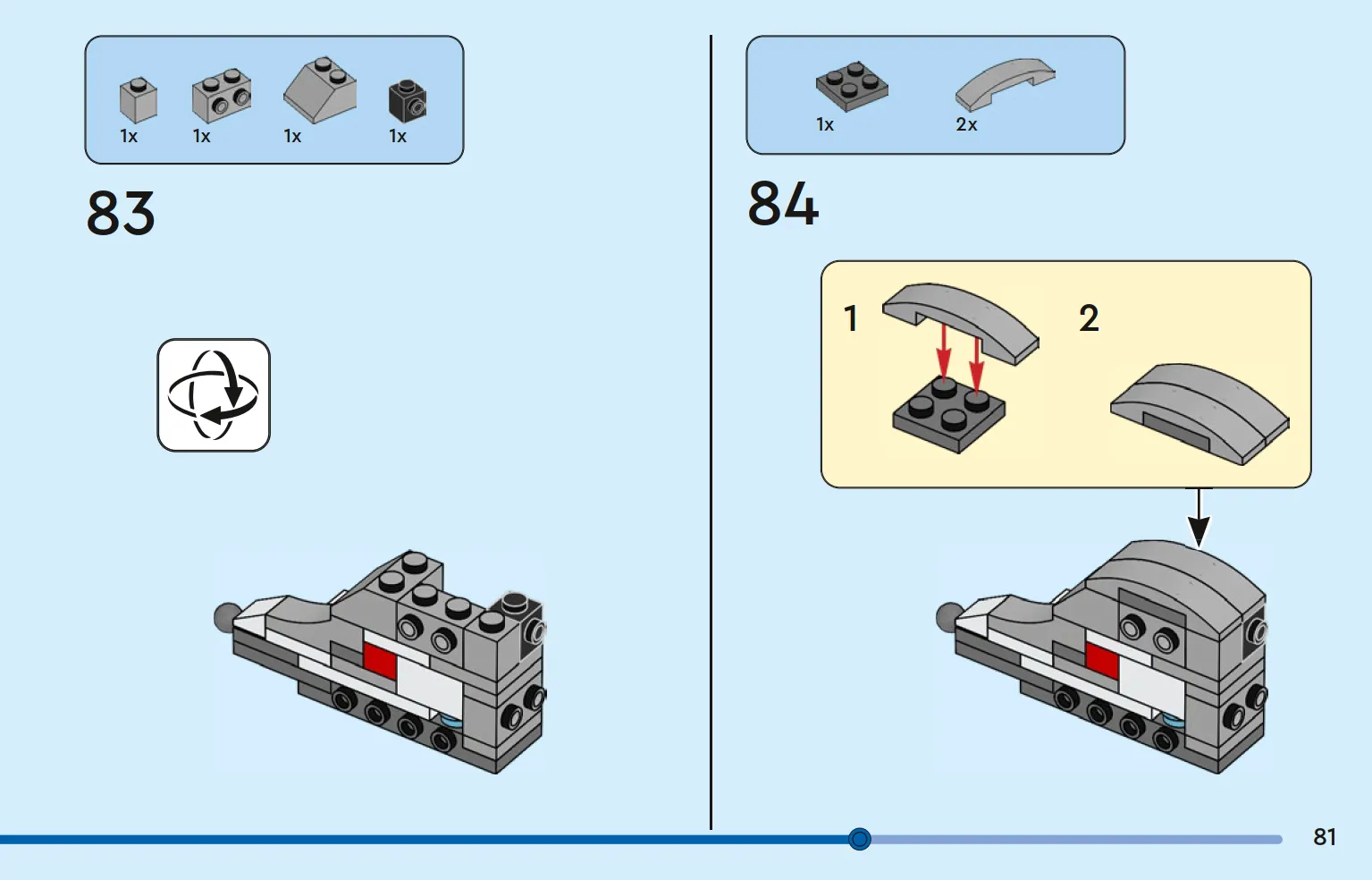 1x 1x 1x 1x

83

1x 2x

84

1

2

81