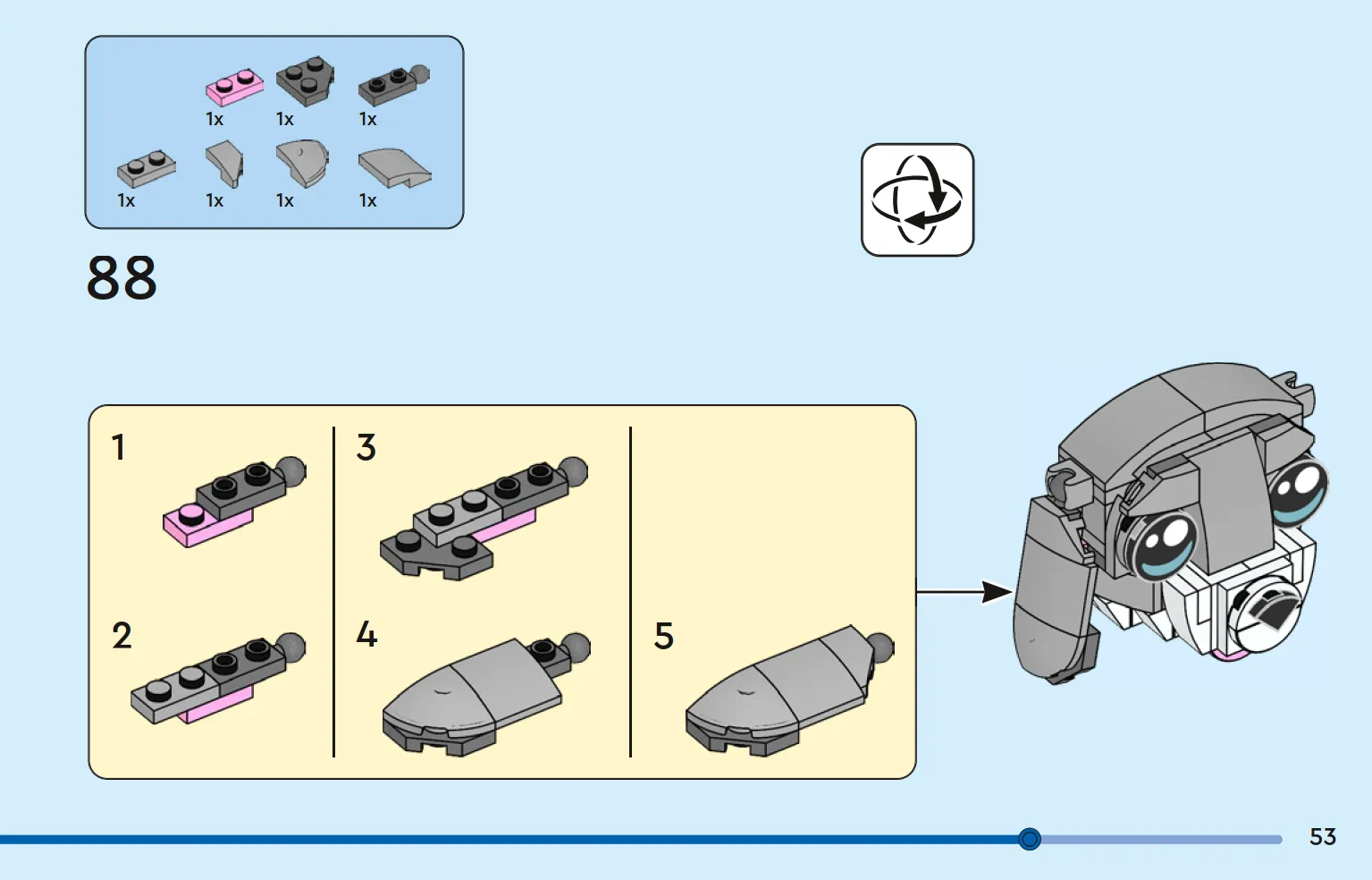 1x 1x 1x
1x 1x 1x 1x

88

1

2

3

4

5

53