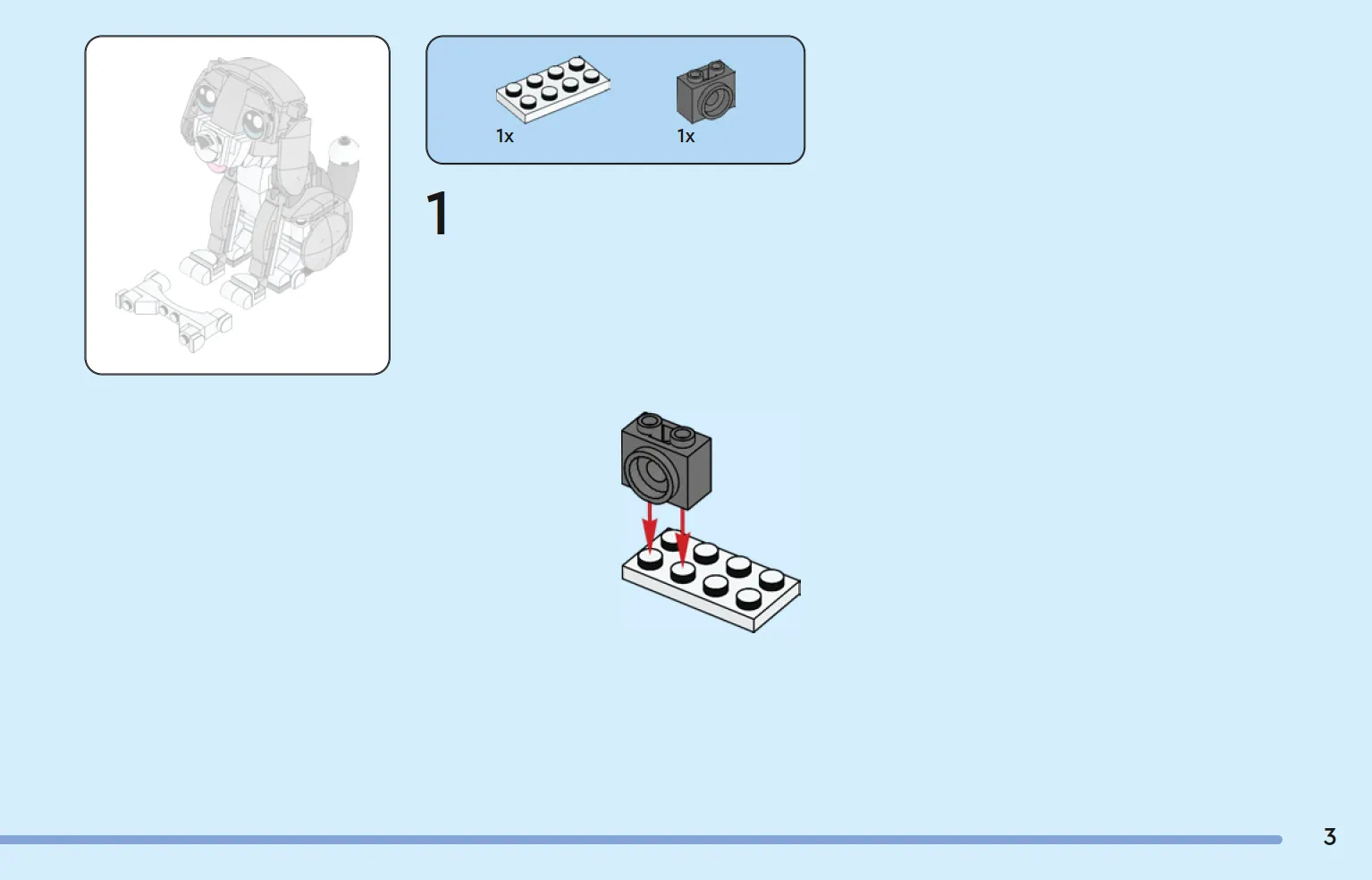 1x

1x

1

3