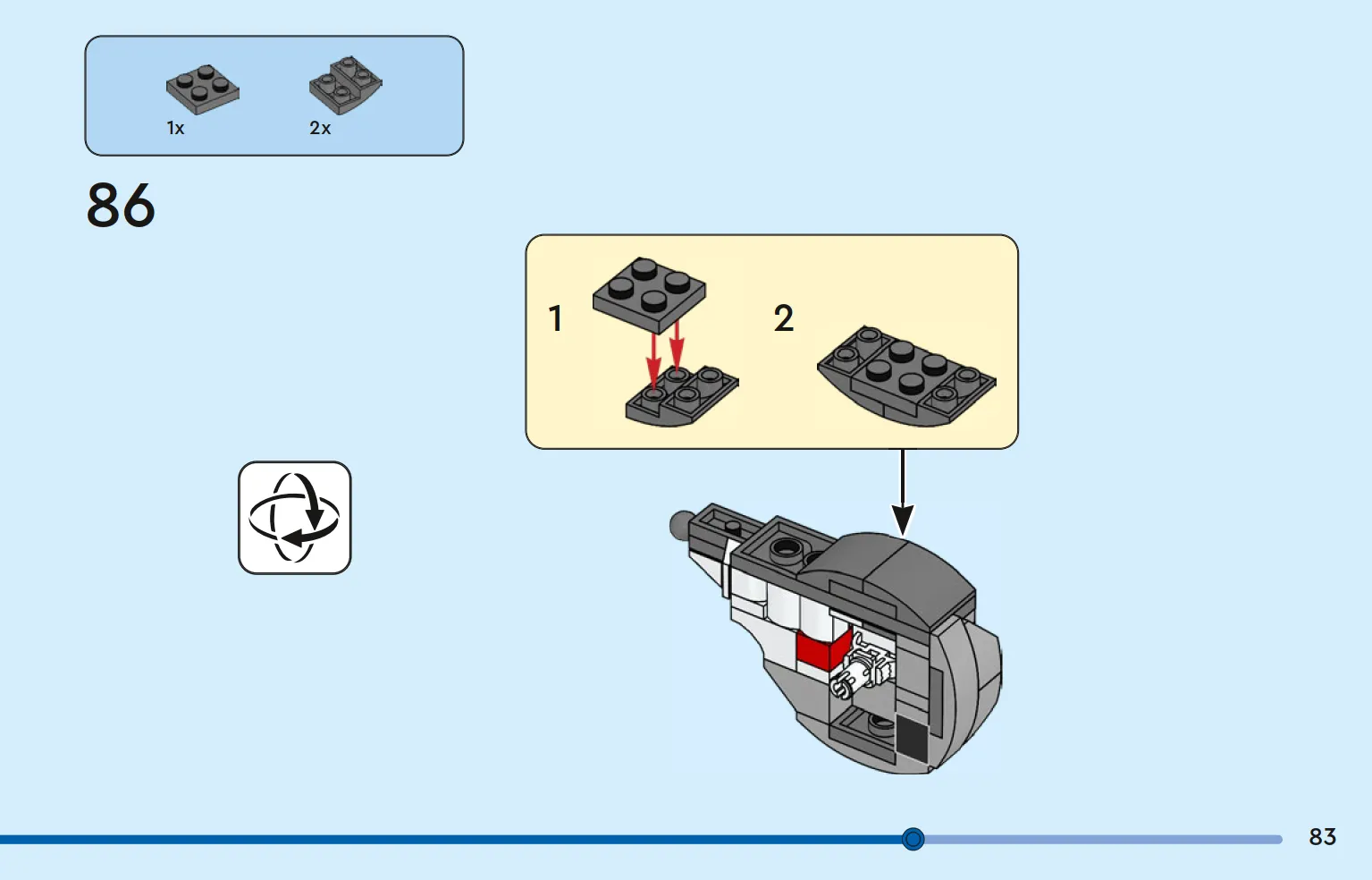 1x

2x

86

1

2

83