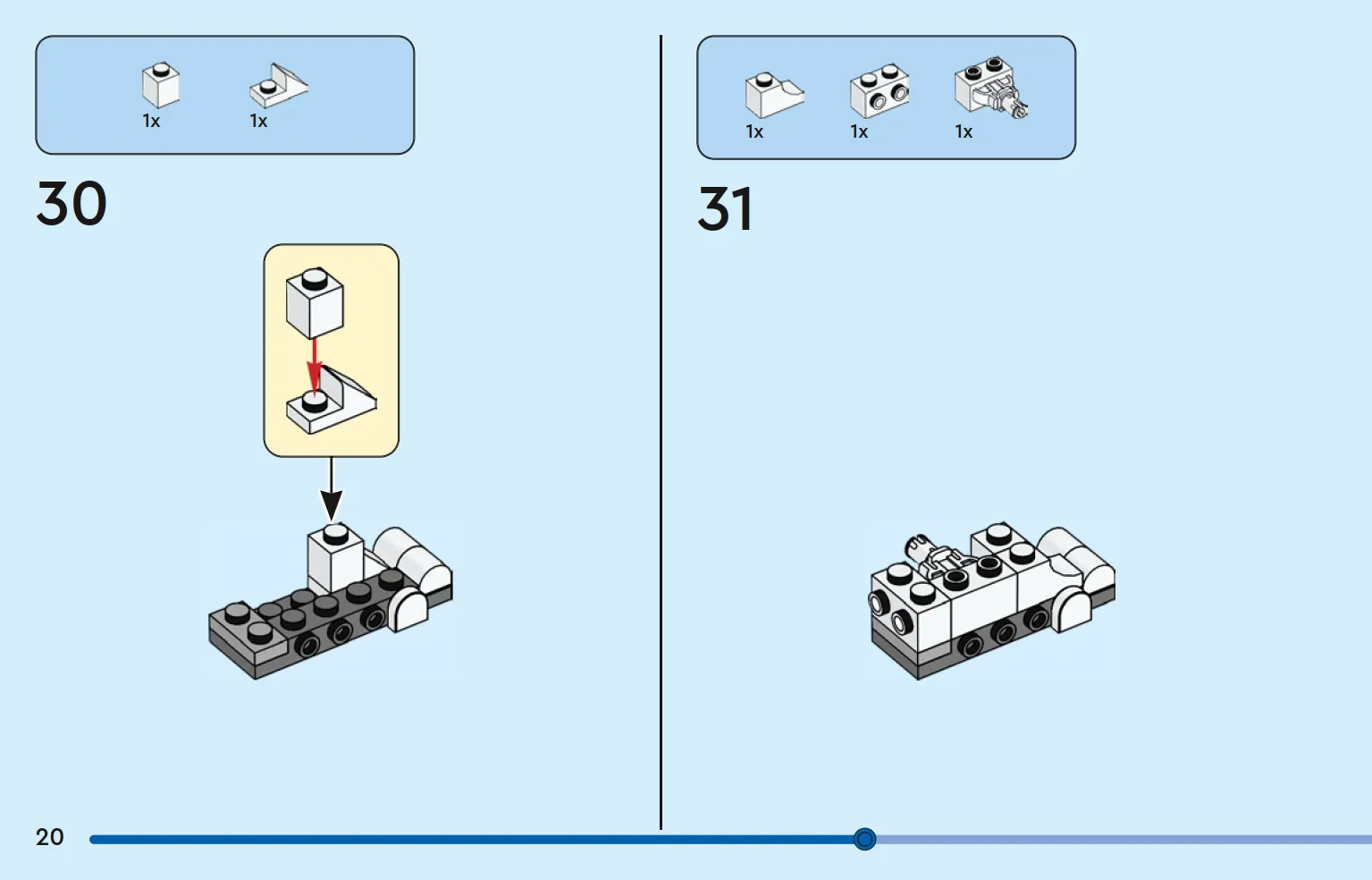 1x 1x

30

1x 1x 1x

31

20