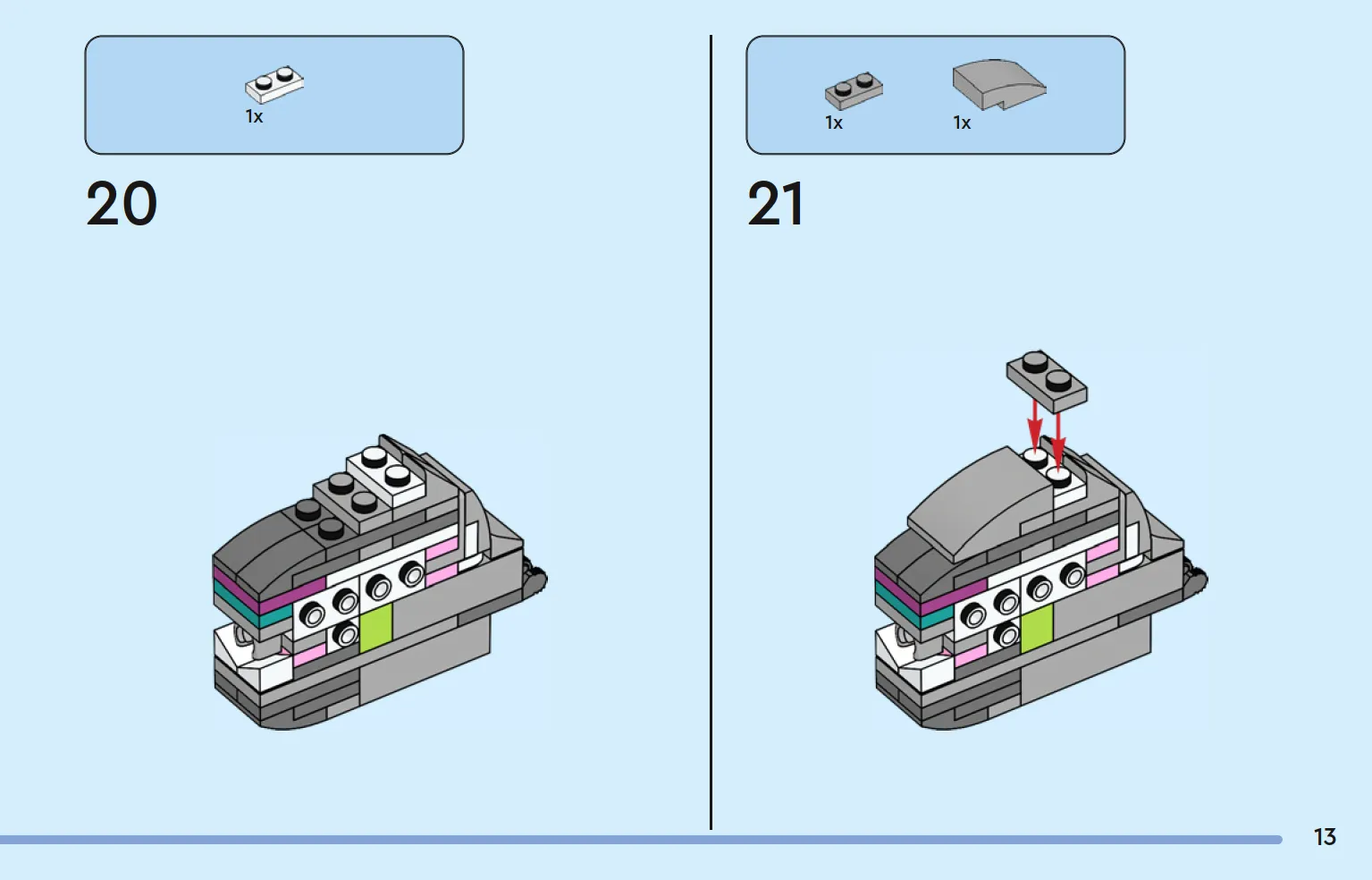 1x

20

1x

1x

21

13