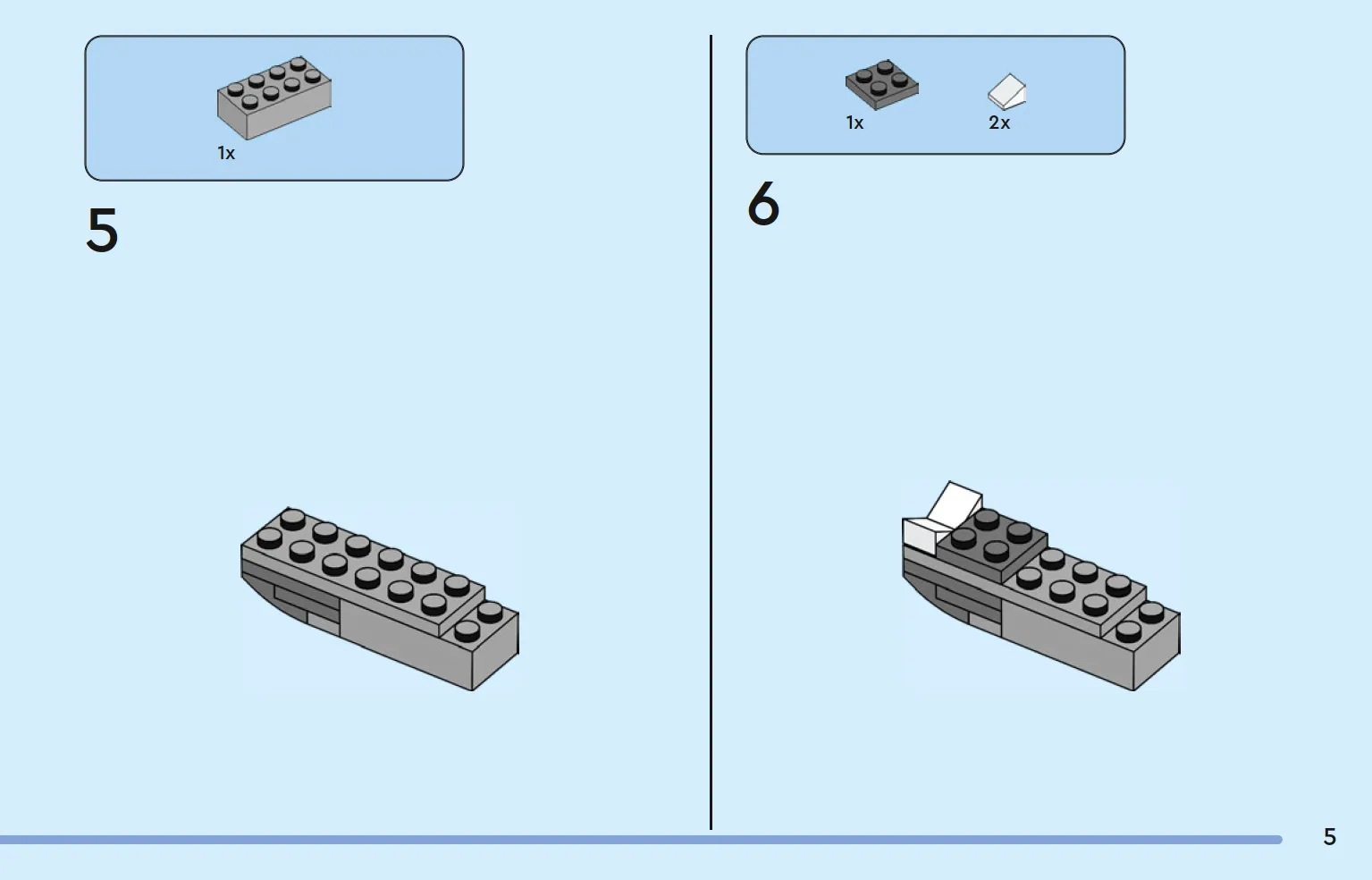 1x

5

1x

2x

6

5