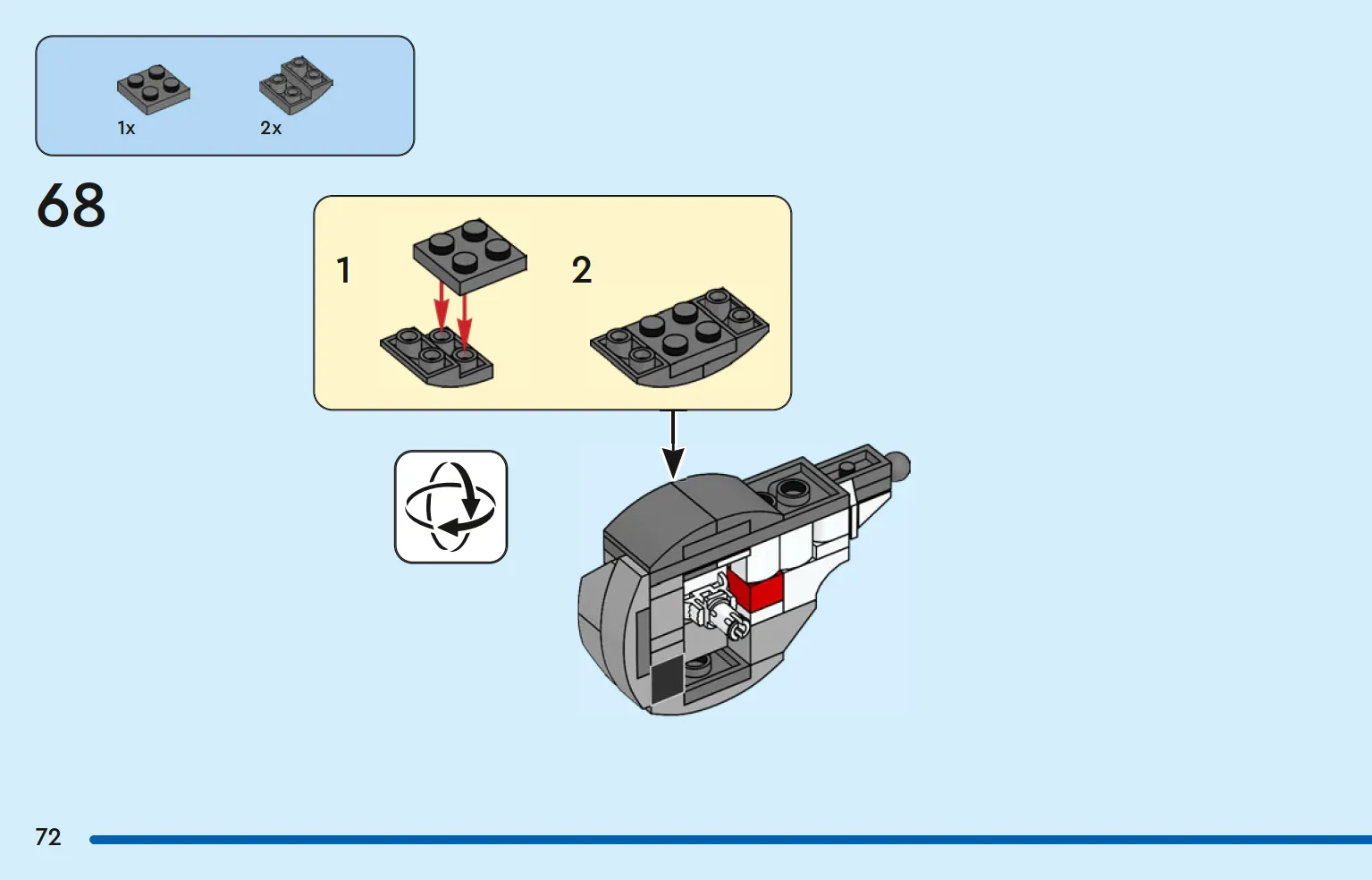 1x
2x

68

1
2

72