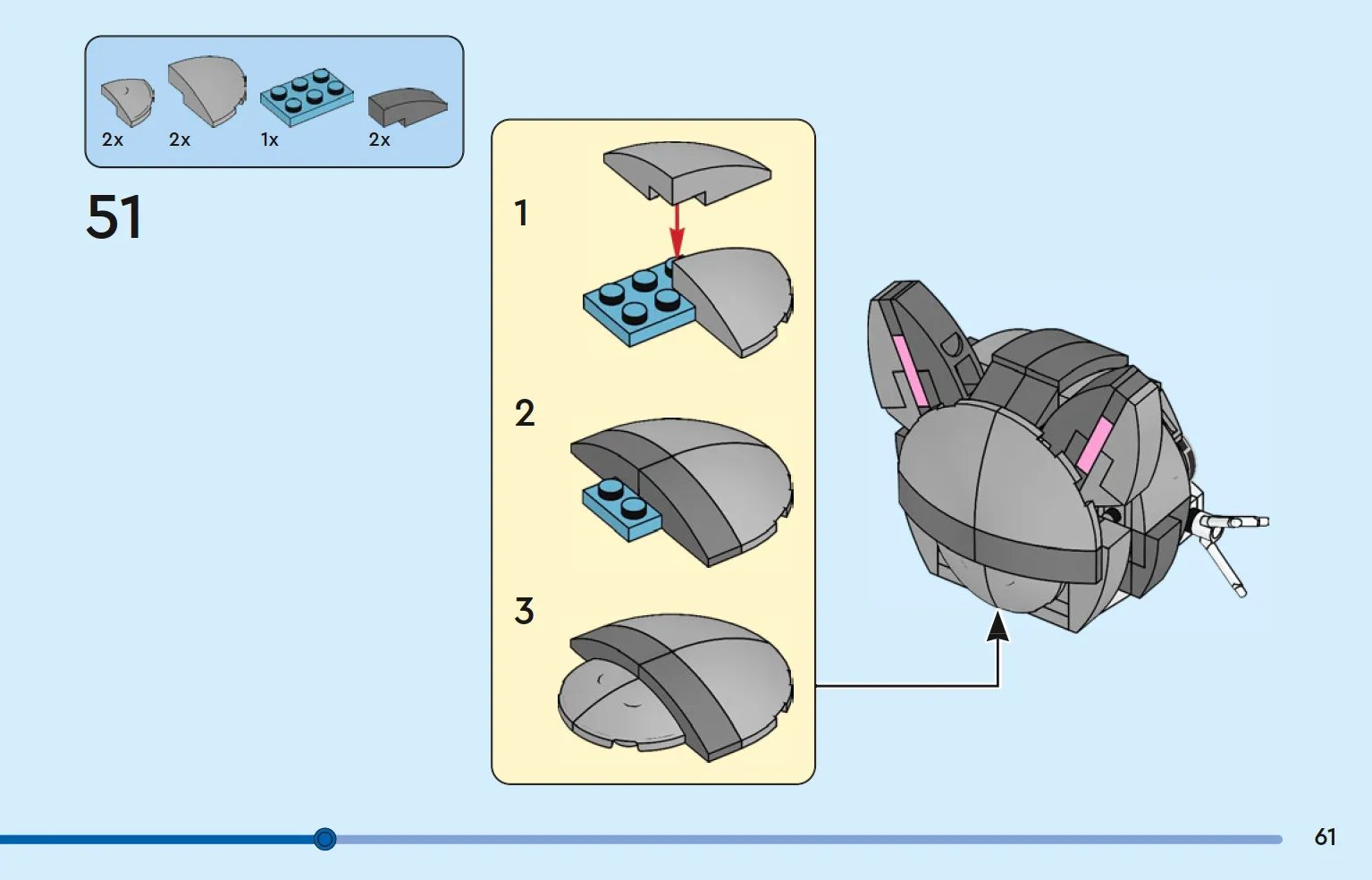 2x
2x
1x
2x

51

1

2

3

61