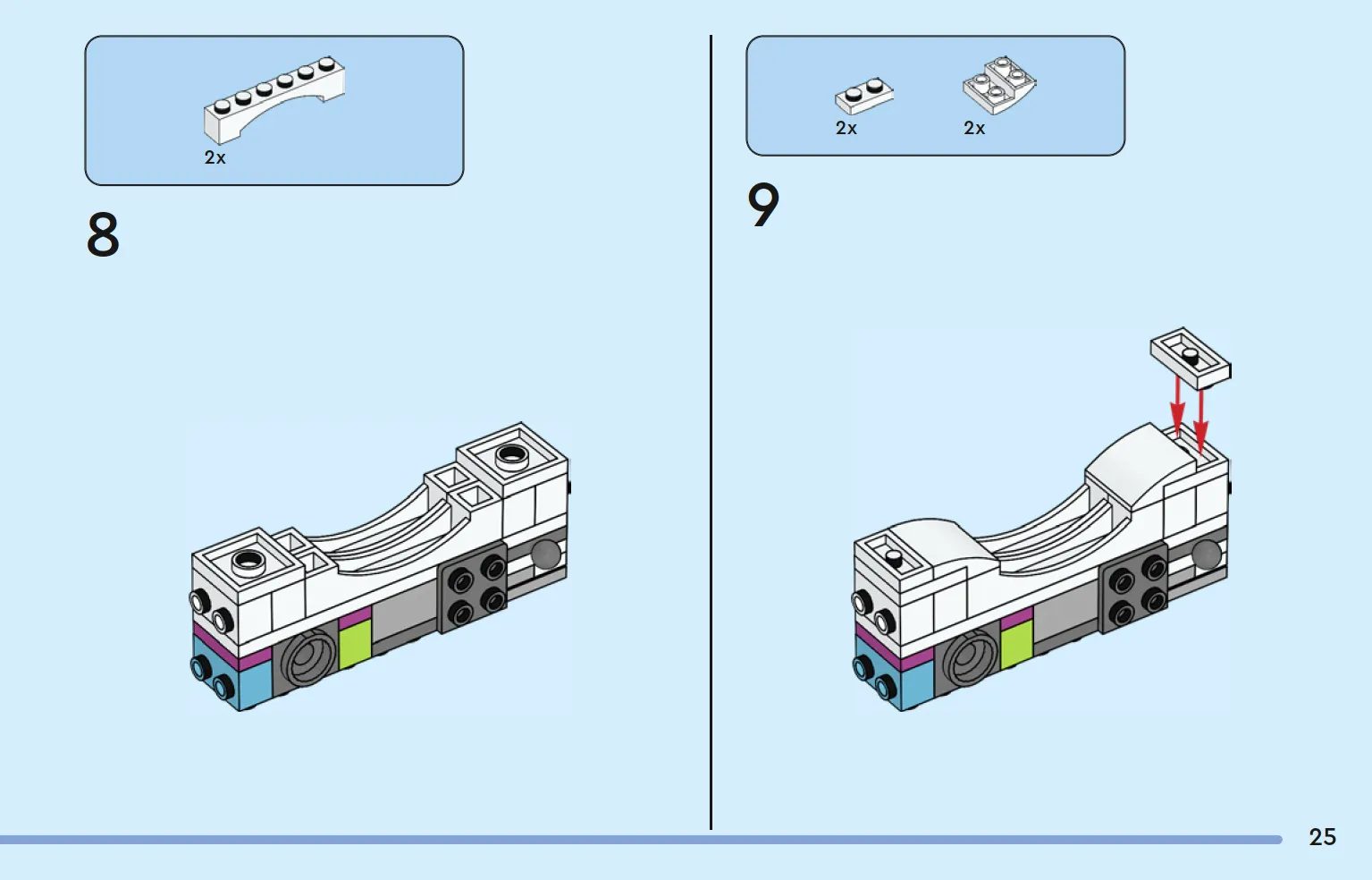 2x

8

2x

2x

9

25