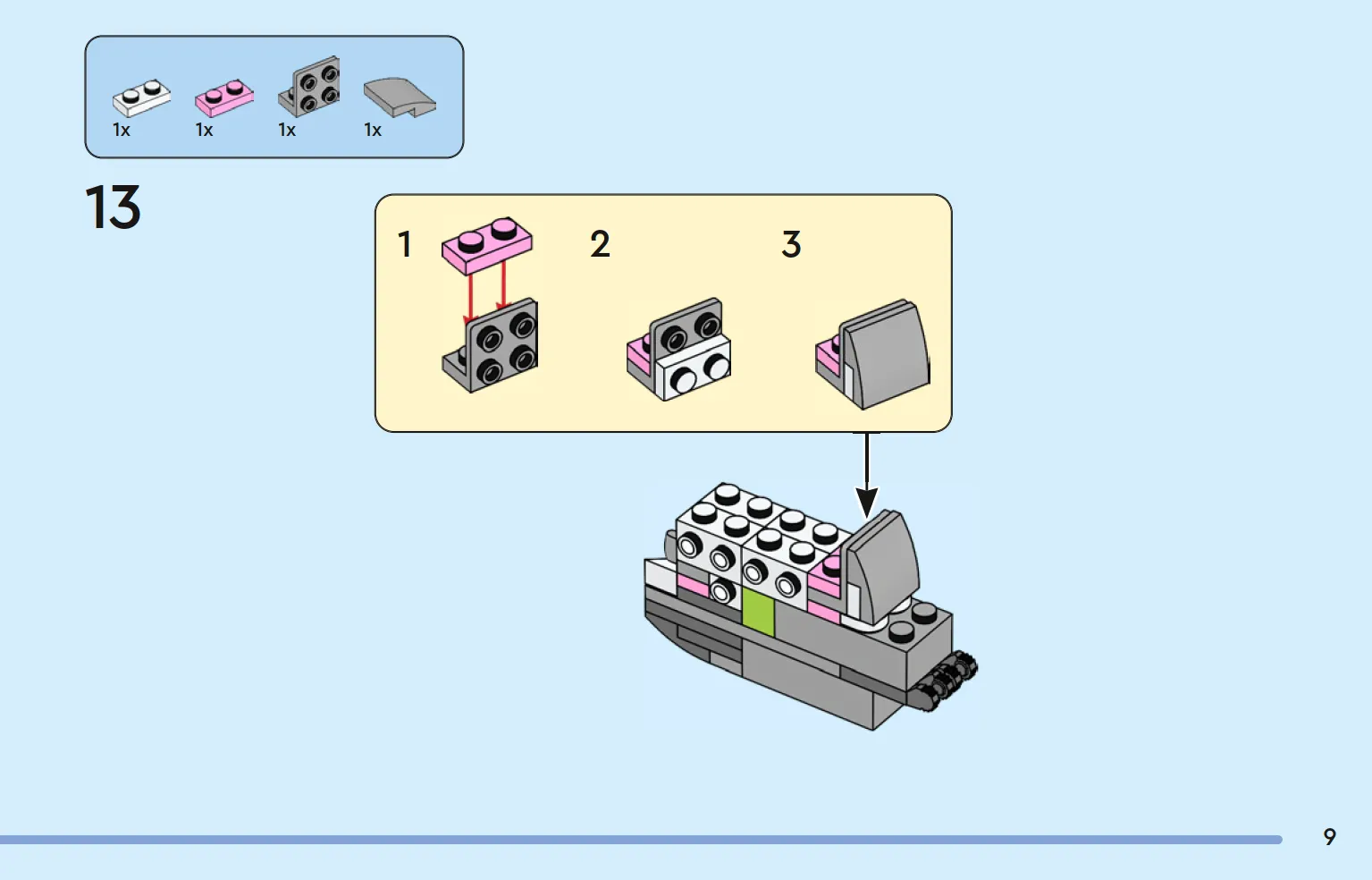 1x 1x 1x 1x

13

1

2

3

9