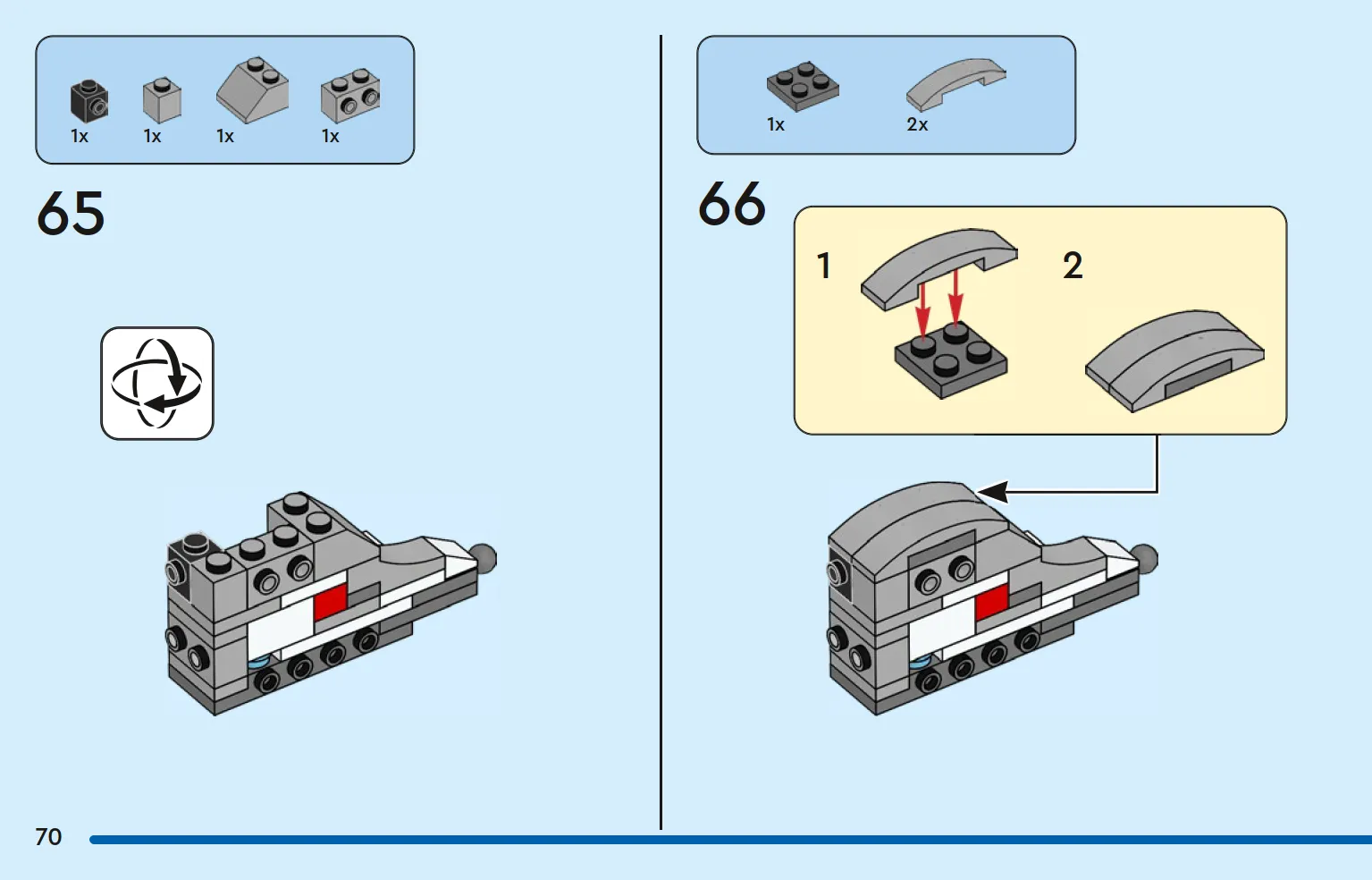 1x 1x 1x 1x

65

1x 2x

66

1

2

70