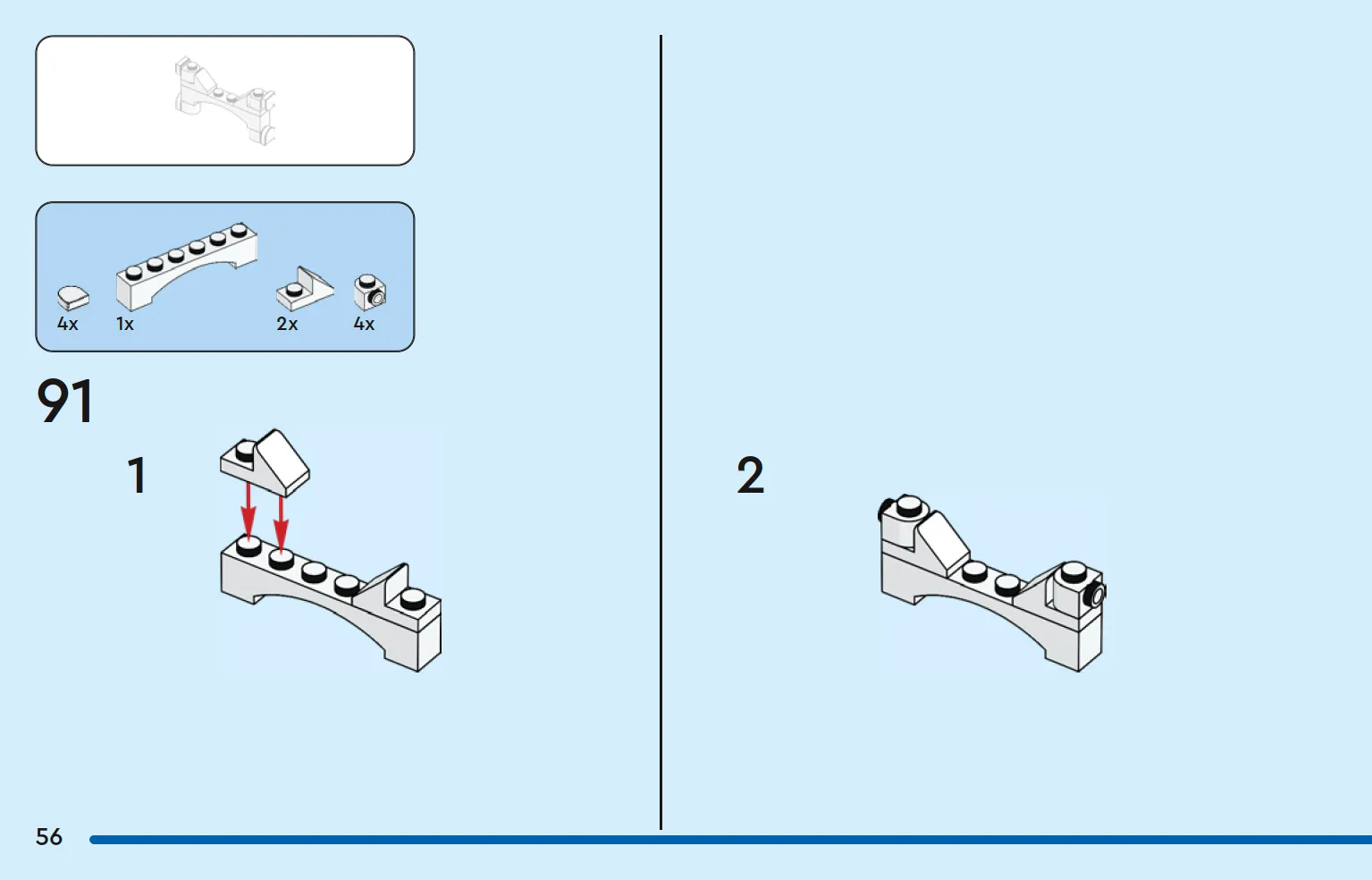 4x
1x
2x
4x

91

1

2

56